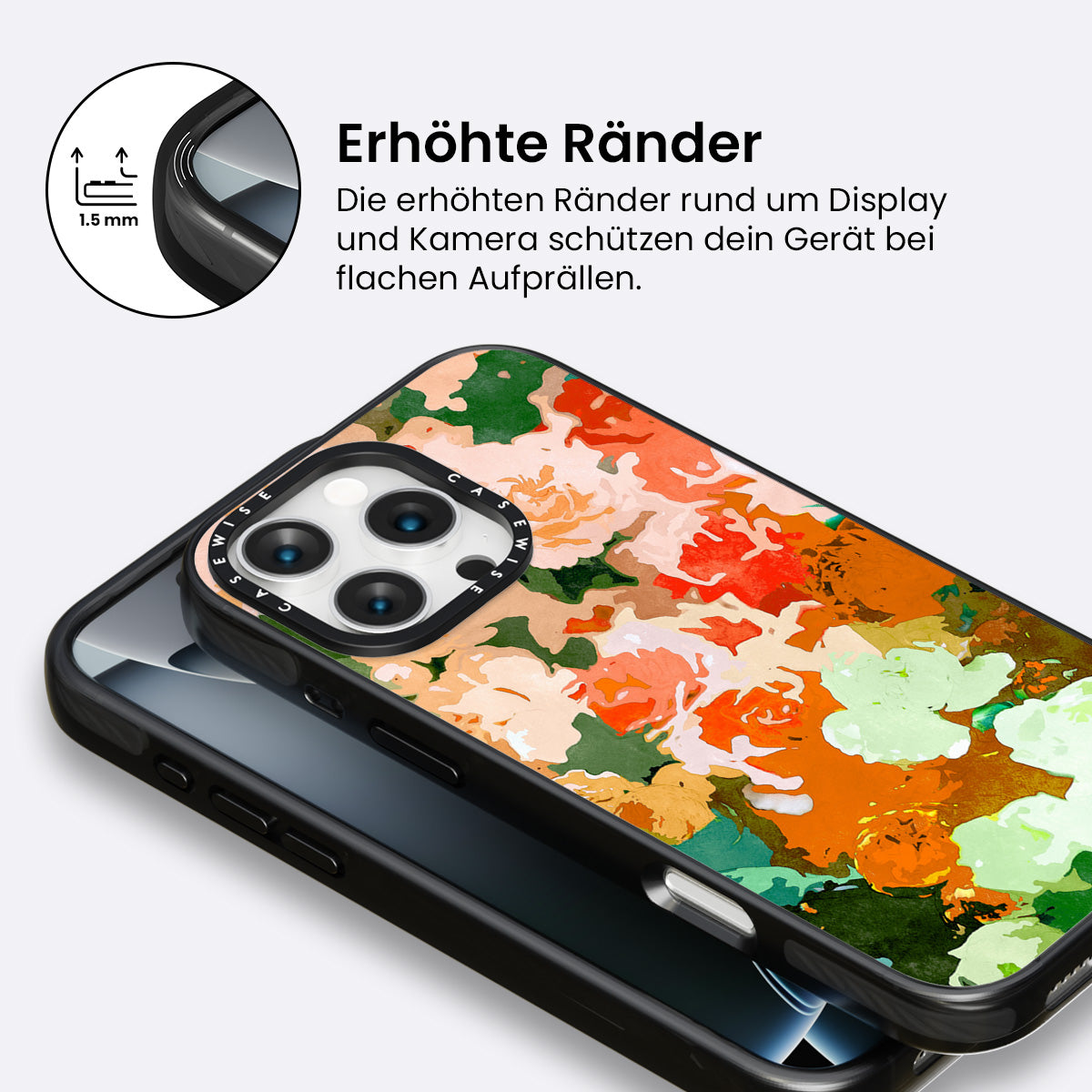 1.5 mm

Erhöhte Ränder

Die erhöhten Ränder rund um Display und Kamera schützen dein Gerät bei flachen Aufprällen.

CASEWISE CASEWISE