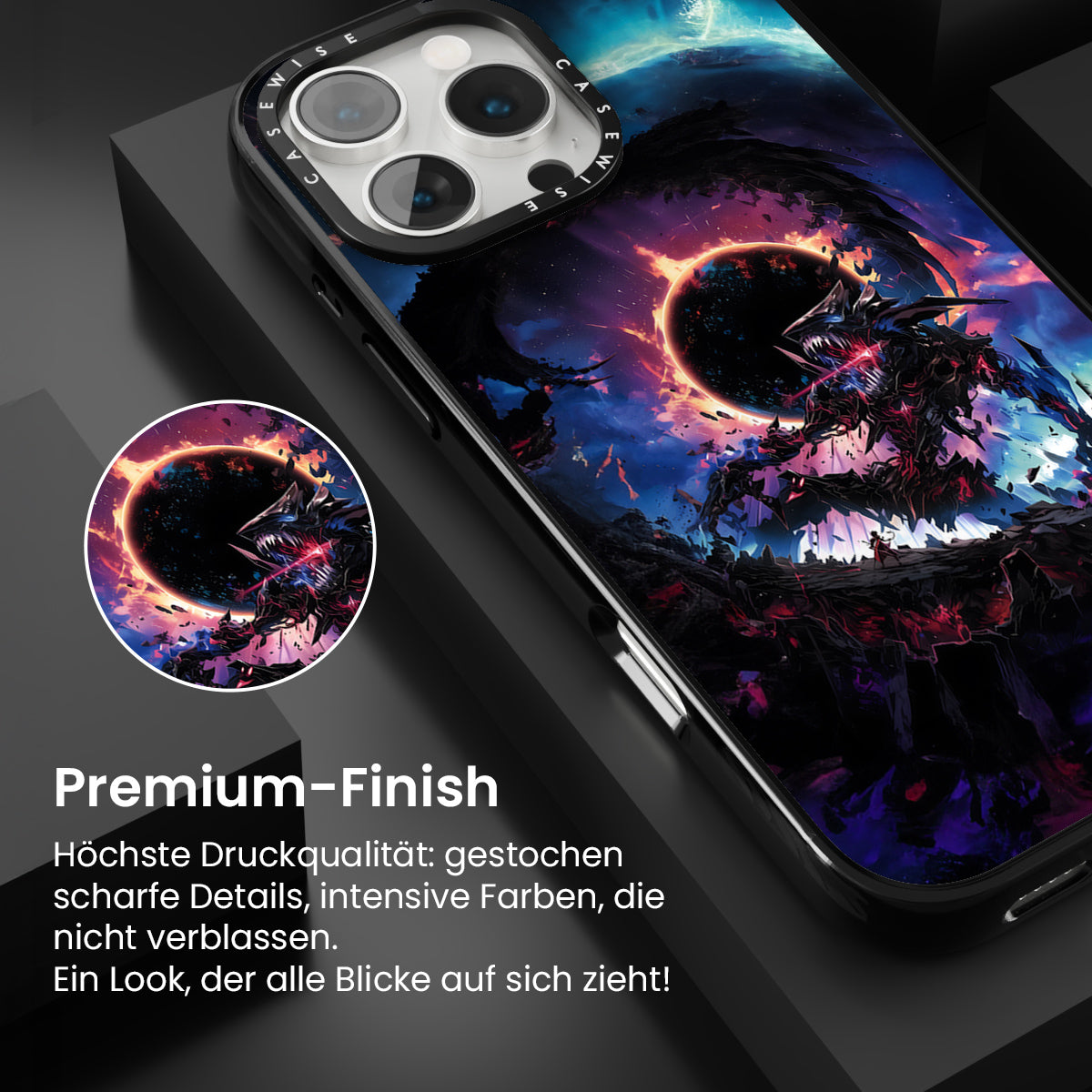 CASEWISE CASEWISE

Premium-Finish

Höchste Druckqualität: gestochen scharfe Details, intensive Farben, die nicht verblassen.
Ein Look, der alle Blicke auf sich zieht!