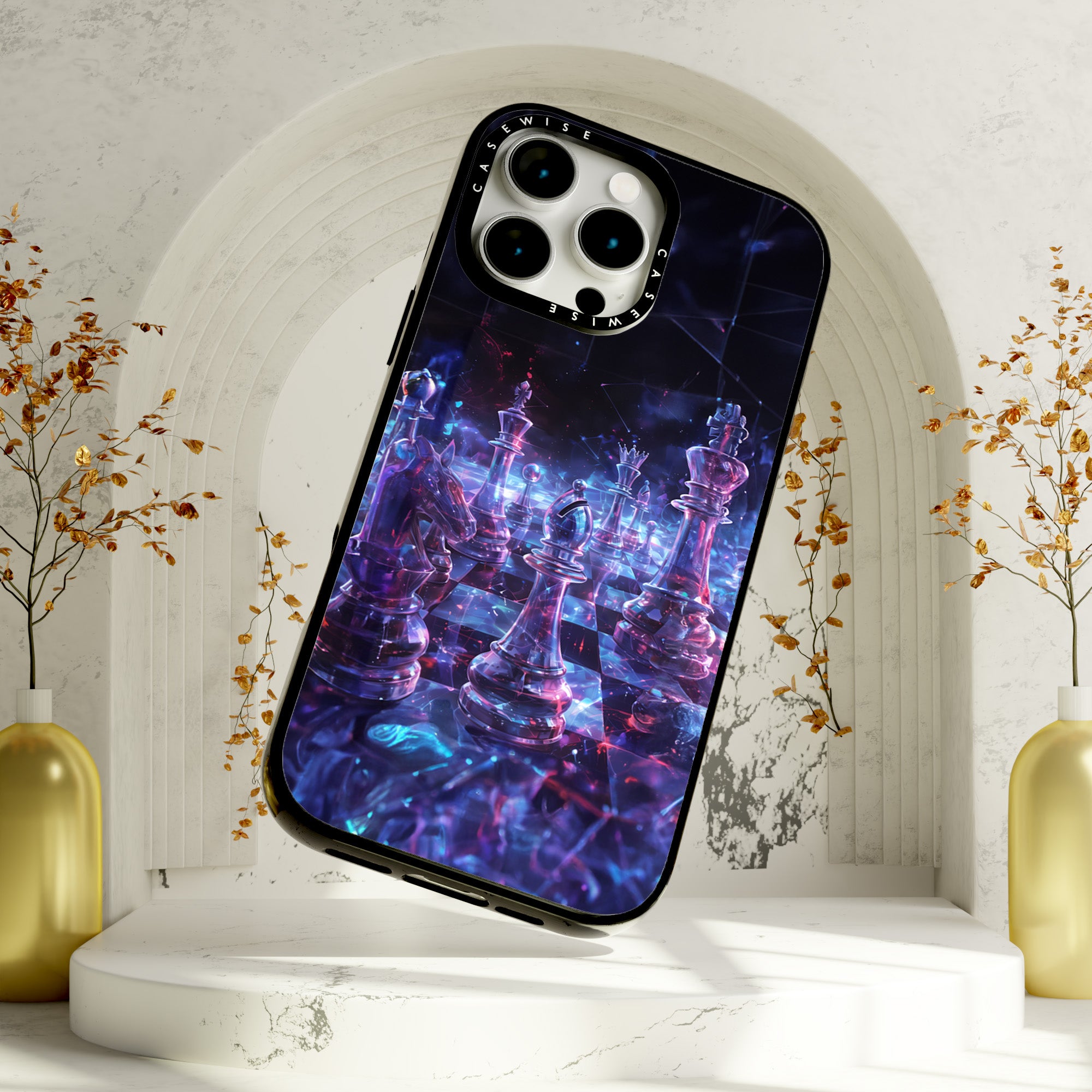 CASEWISE CASEWISE