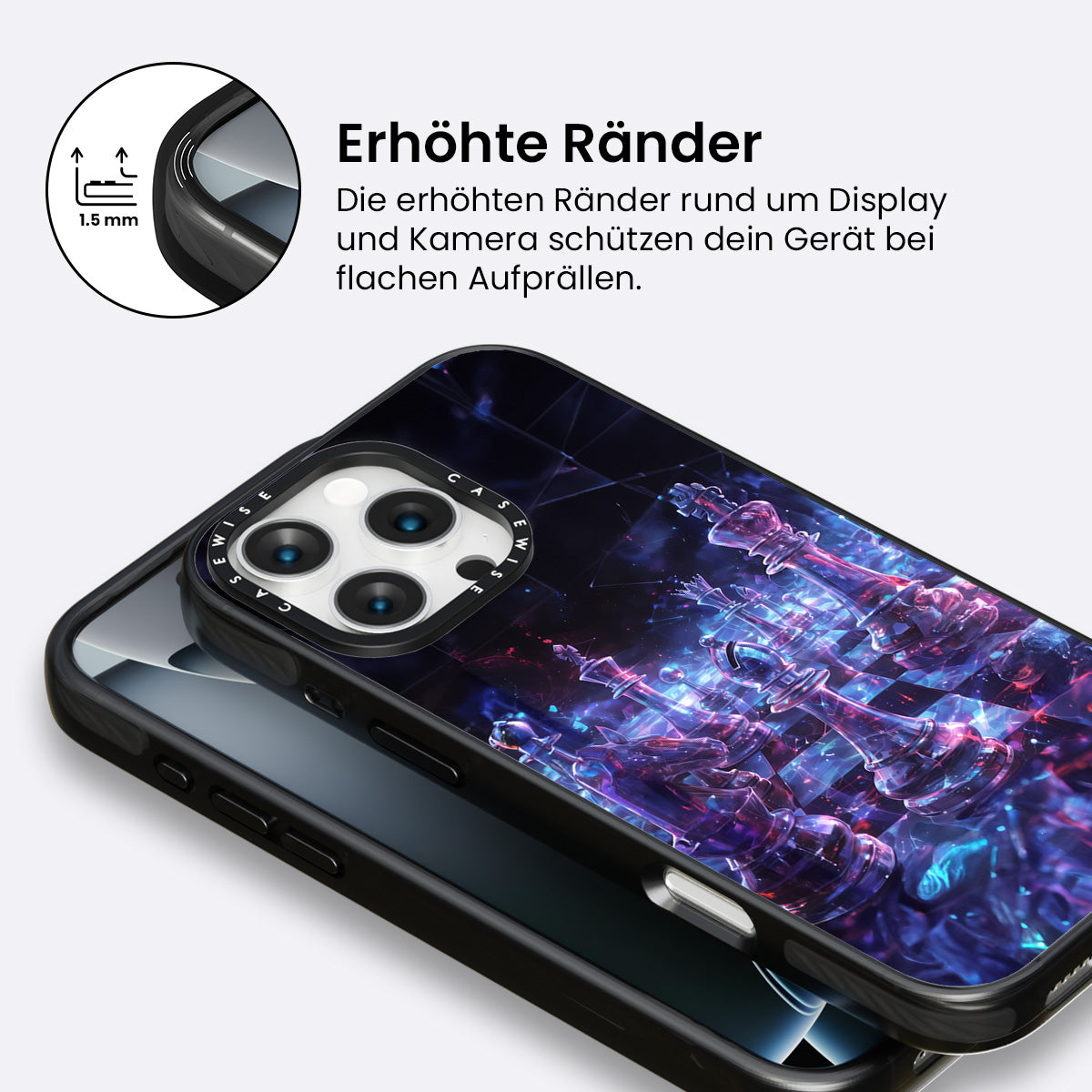 1.5 mm

Erhöhte Ränder

Die erhöhten Ränder rund um Display und Kamera schützen dein Gerät bei flachen Aufprällen.

CASEWISE CASEWISE