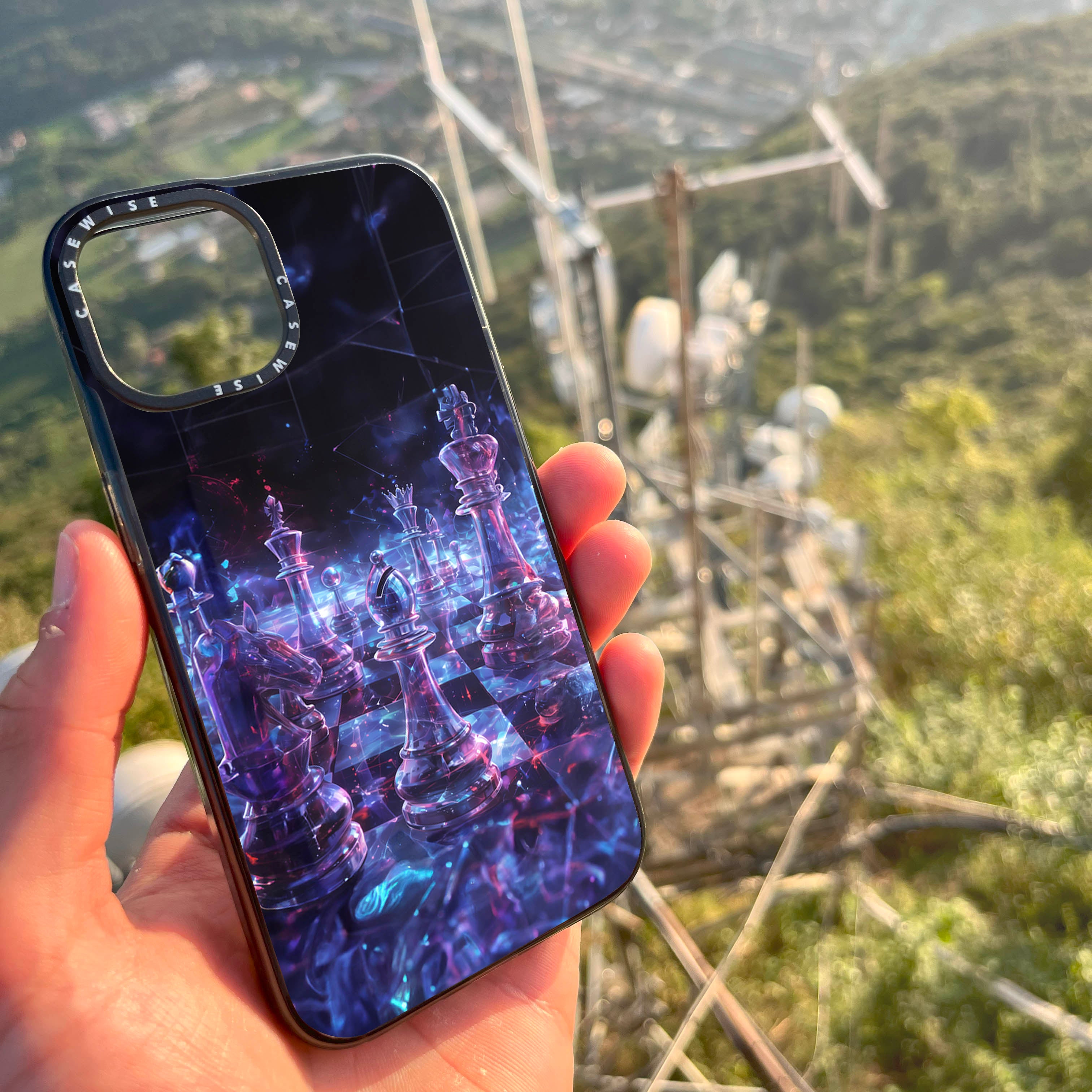 CASEWISE CASEWISE