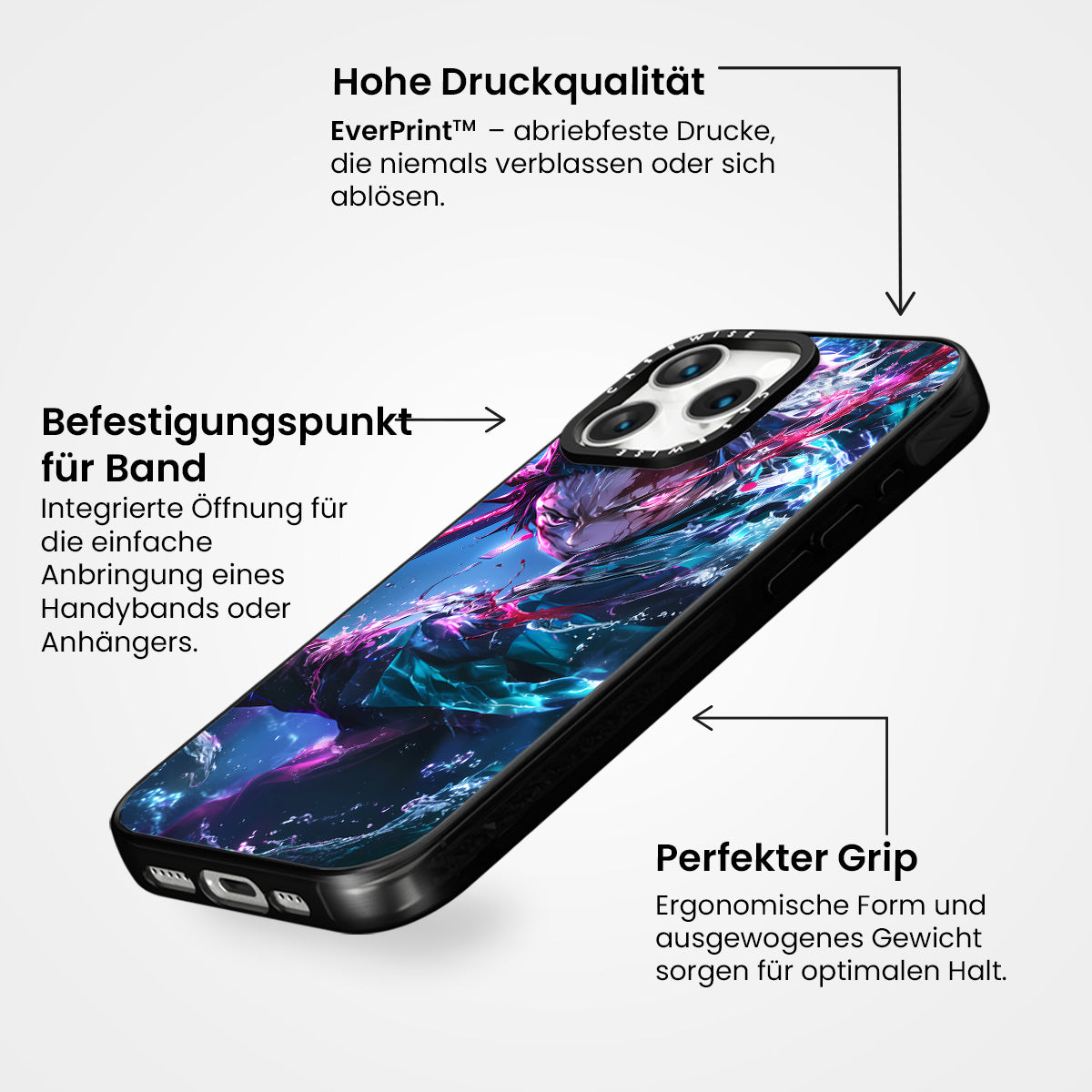 Hohe Druckqualität

EverPrint™ – abriebfeste Drucke, die niemals verblassen oder sich ablösen.

CASEWISE

CASEWISE

Befestigungspunkt für Band

Integrierte Öffnung für die einfache Anbringung eines Handybands oder Anhängers.

Perfekter Grip

Ergonomische Form und ausgewogenes Gewicht sorgen für optimalen Halt.