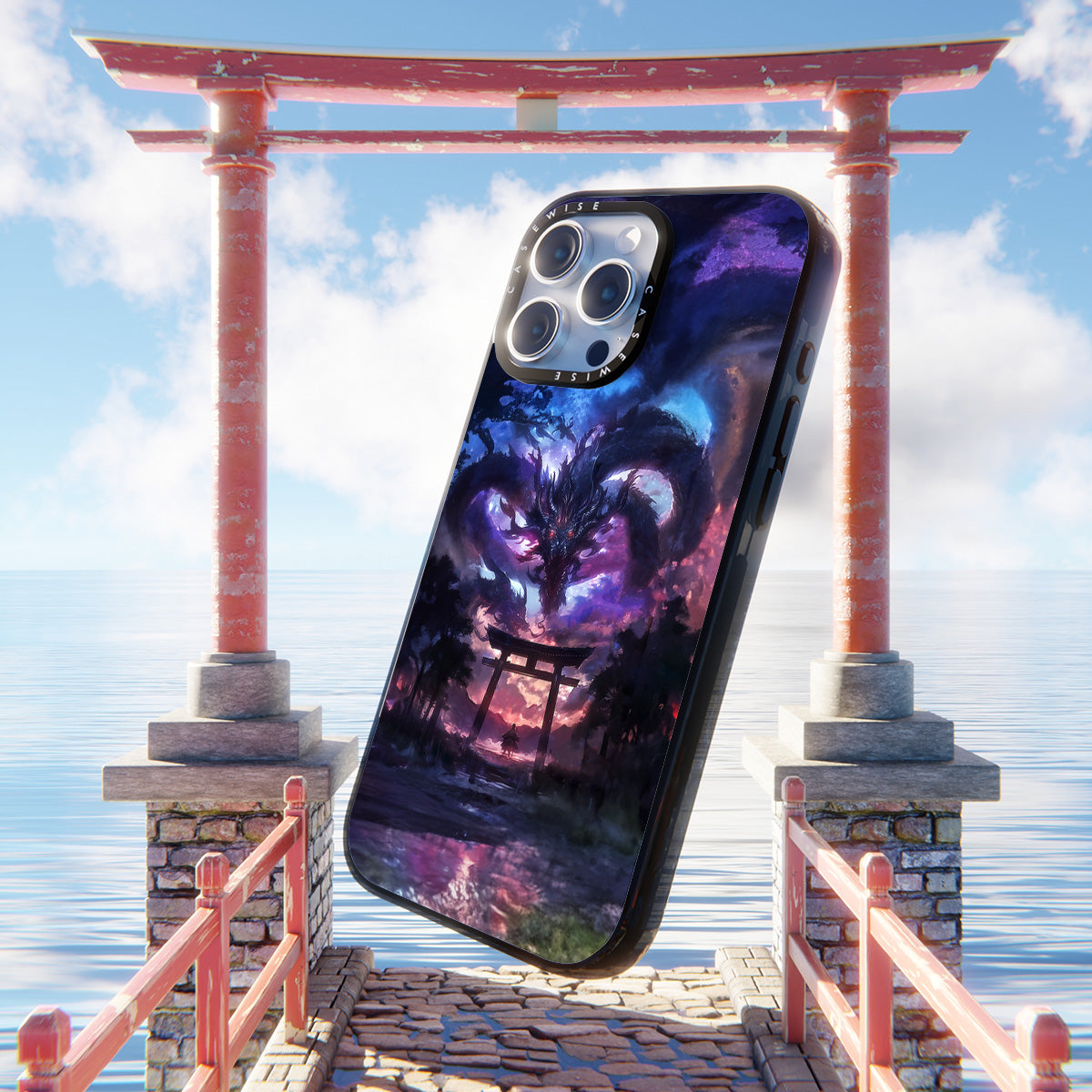 CASEWISE CASEWISE