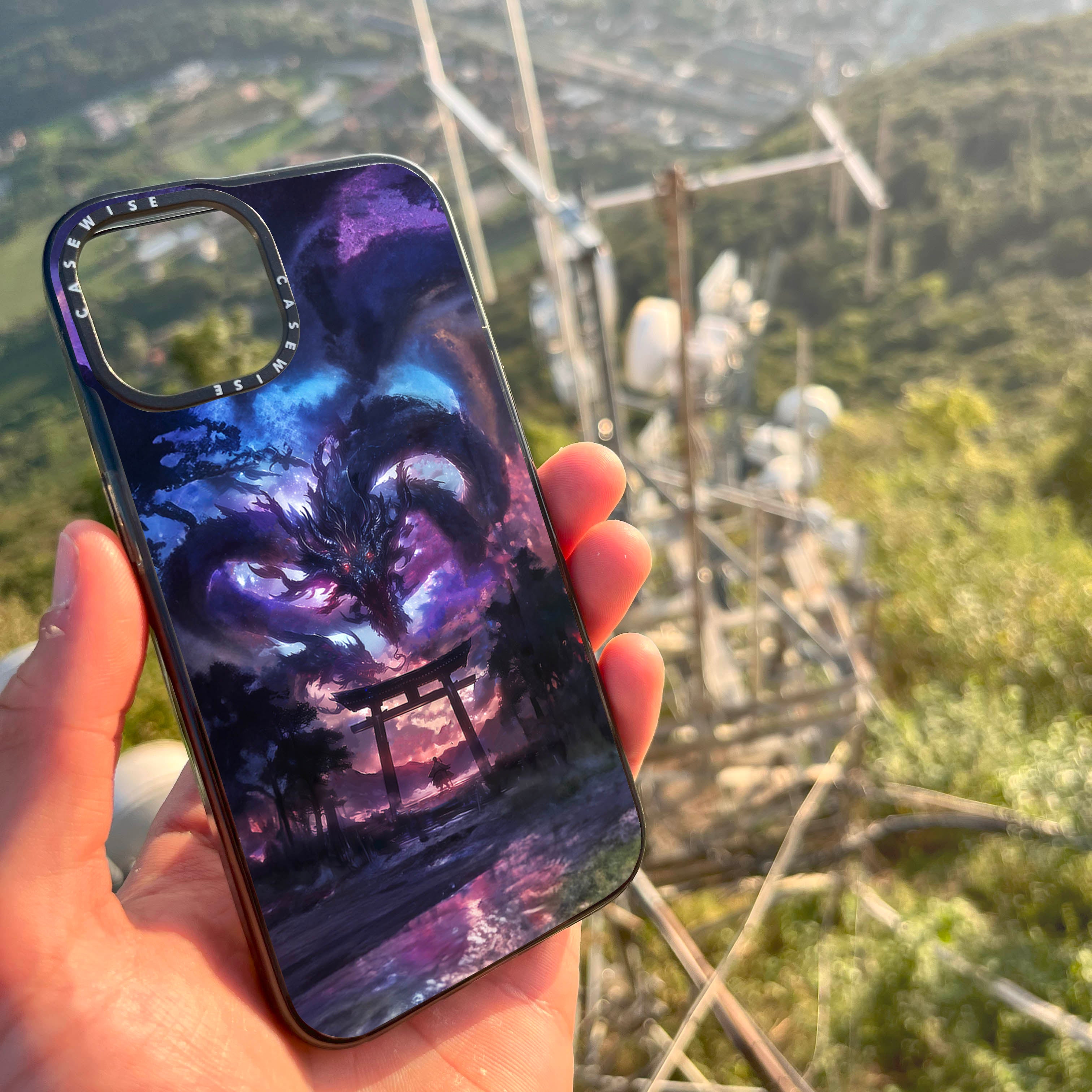 CASEWISE CASEWISE