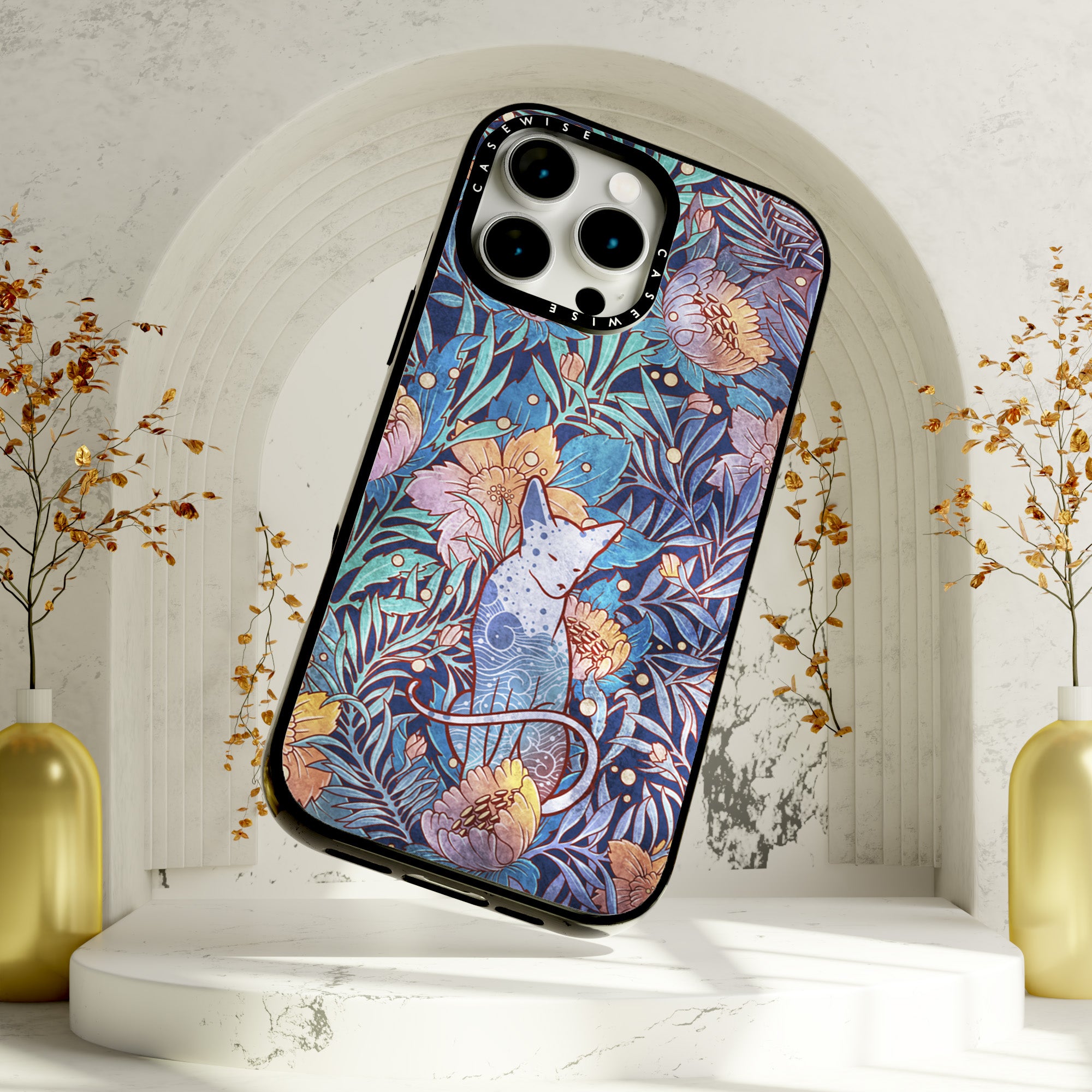 CASEWISE CASEWISE