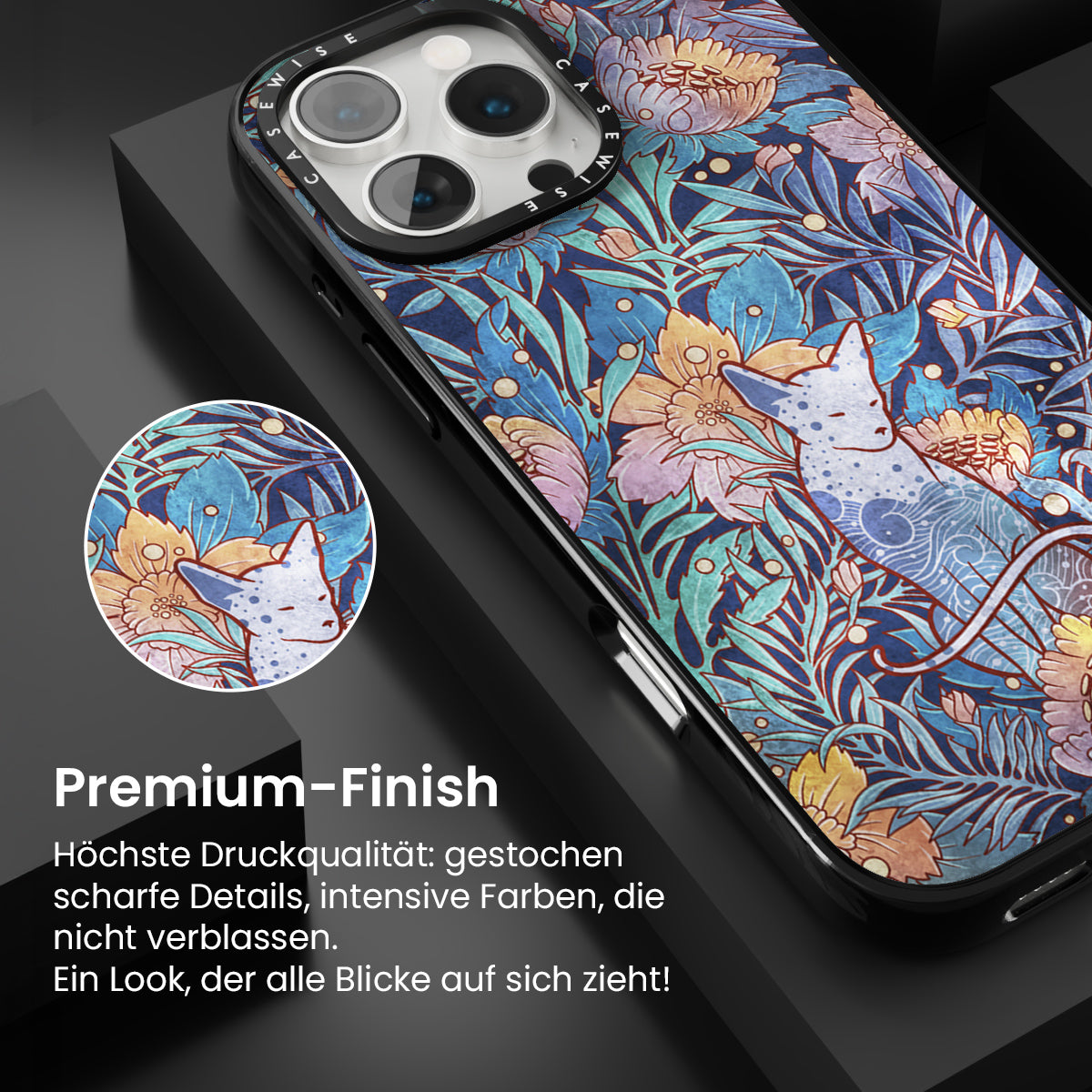 CASEWISE CASEWISE

Premium-Finish

Höchste Druckqualität: gestochen scharfe Details, intensive Farben, die nicht verblassen.
Ein Look, der alle Blicke auf sich zieht!