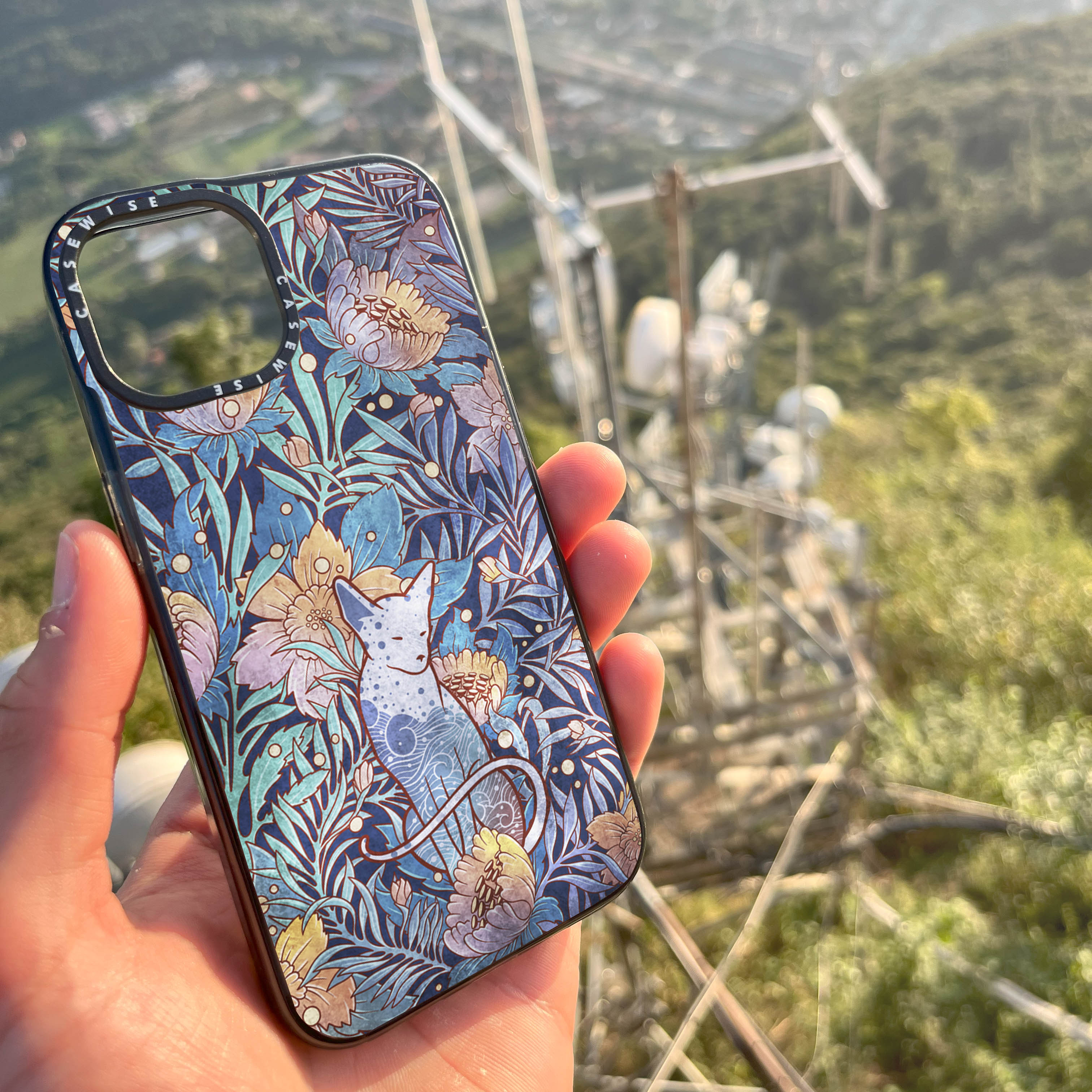 CASEWISE CASEWISE