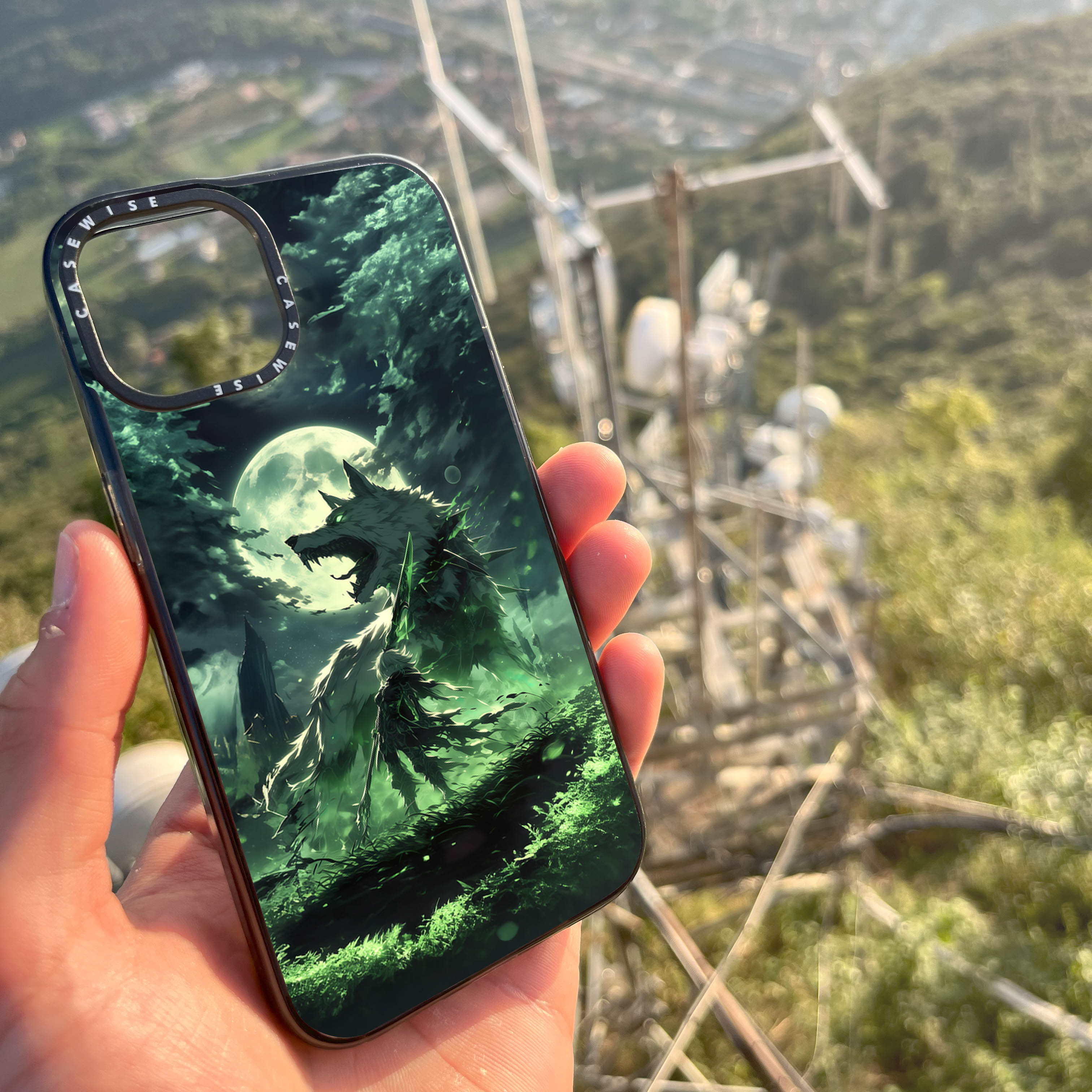 CASEWISE CASEWISE