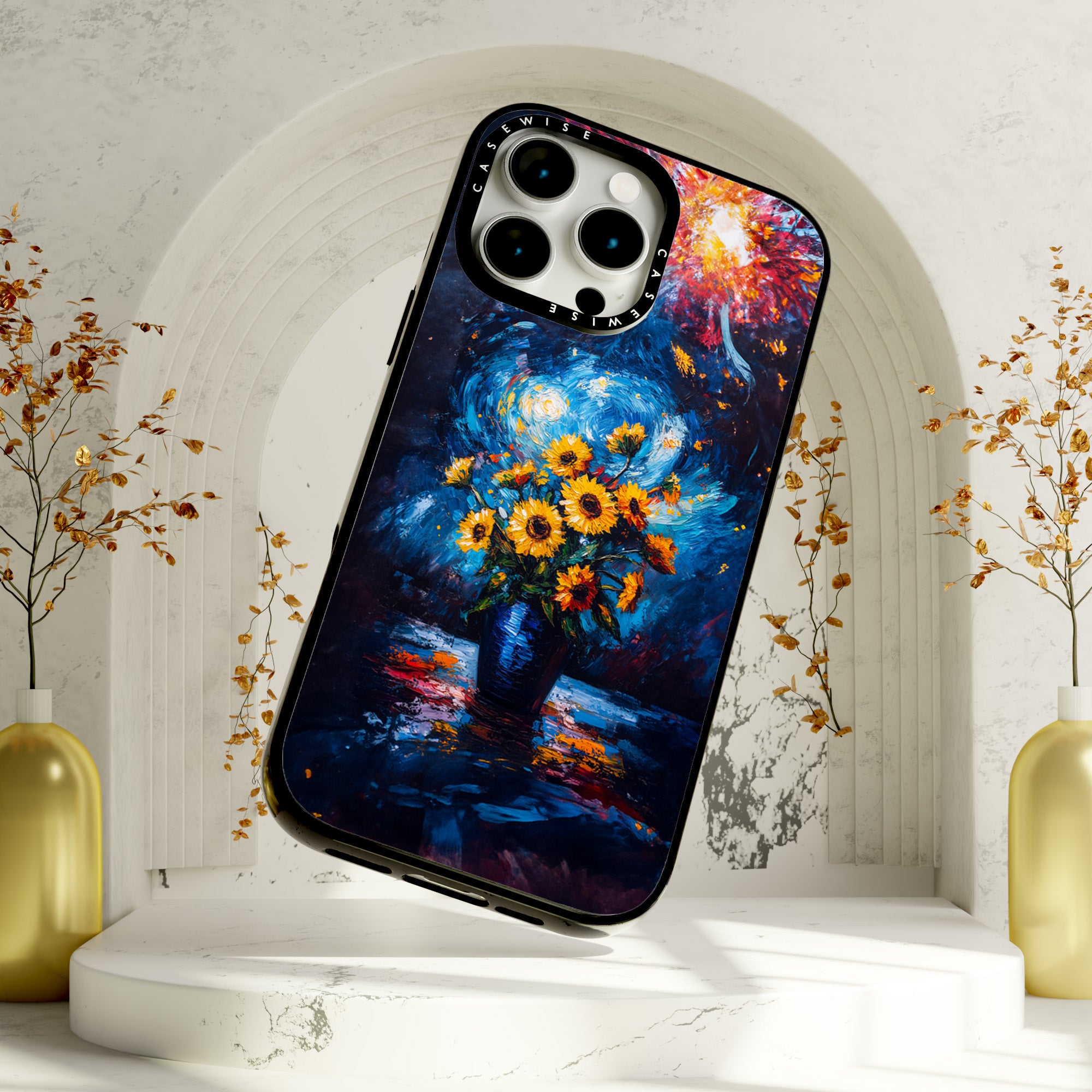 CASEWISE
CASEWISE