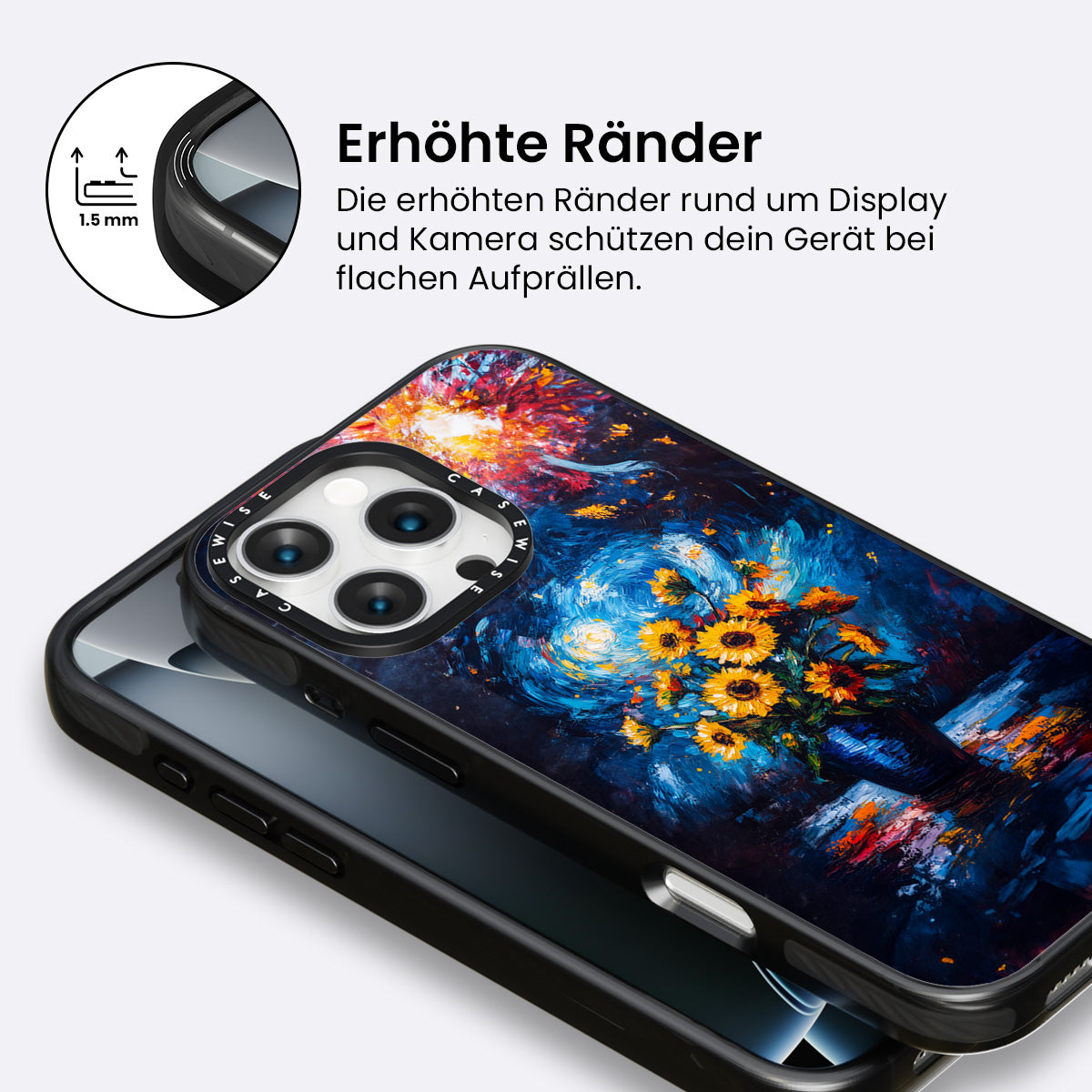 1.5 mm

Erhöhte Ränder

Die erhöhten Ränder rund um Display und Kamera schützen dein Gerät bei flachen Aufprällen.

CASEWISE CASEWISE