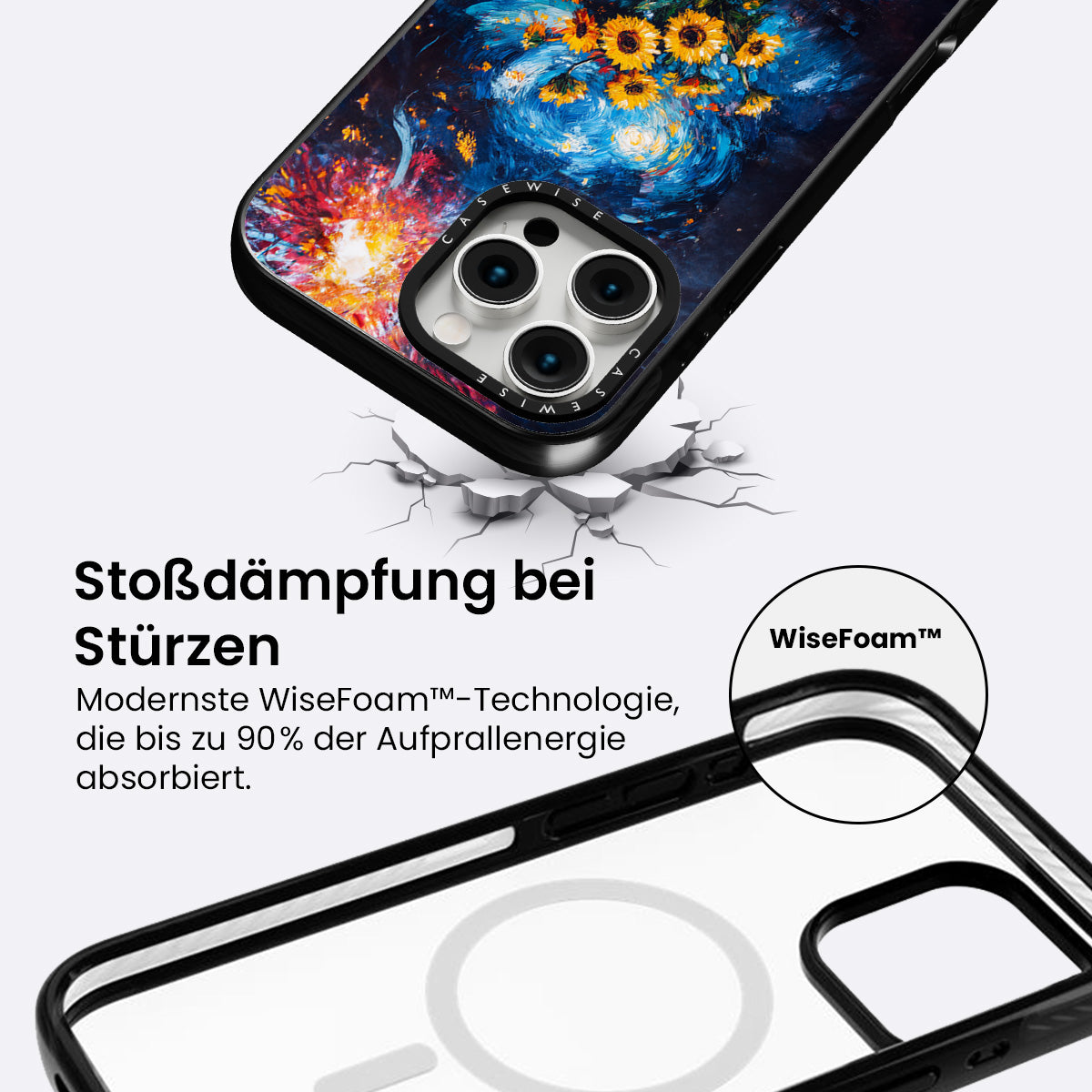 CASEWISE

CASEWISE

Stoßdämpfung bei Stürzen

Modernste WiseFoam™-Technologie, die bis zu 90% der Aufprallenergie absorbiert.

WiseFoam™