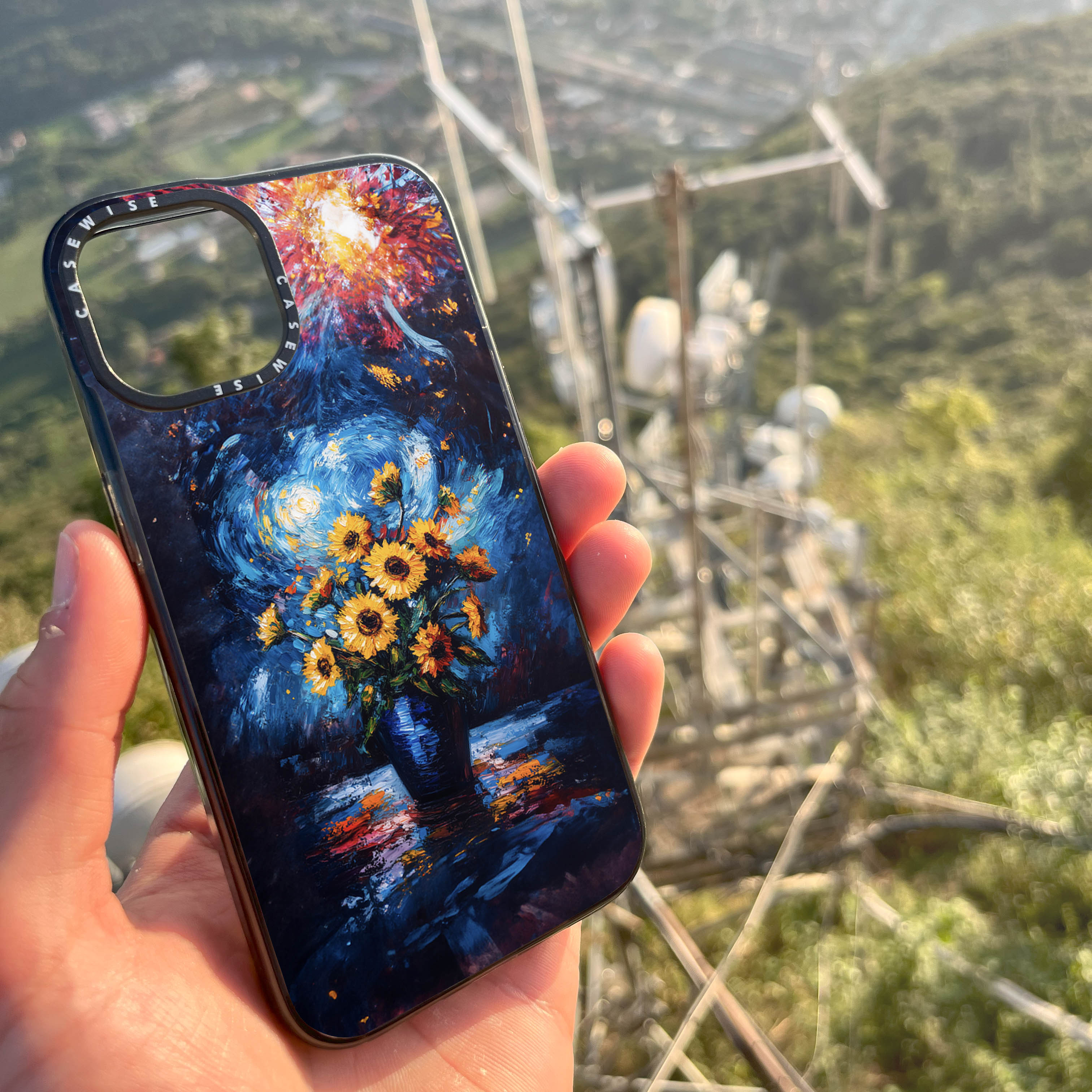 CASEWISE CASEWISE