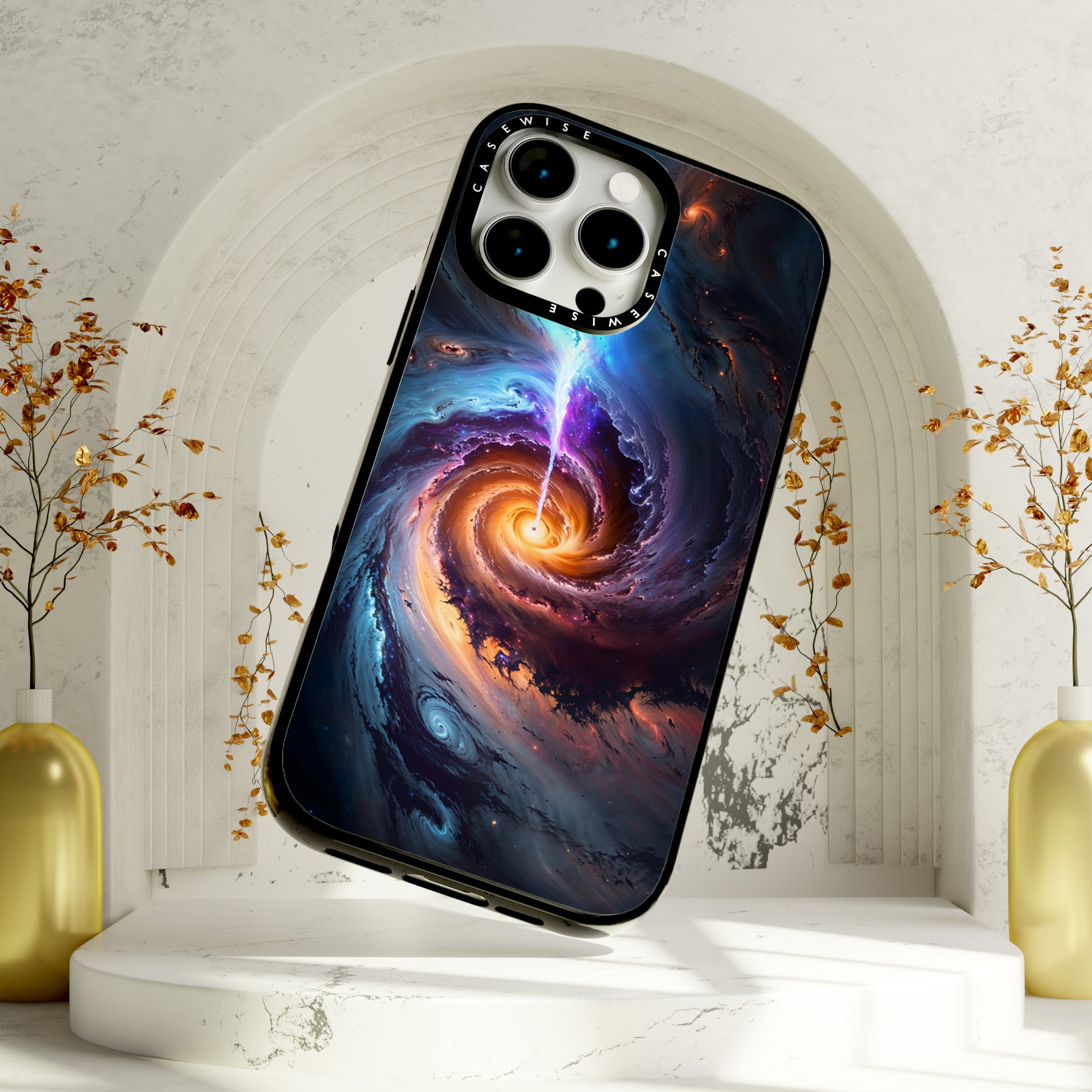 CASEWISE

CASEWISE