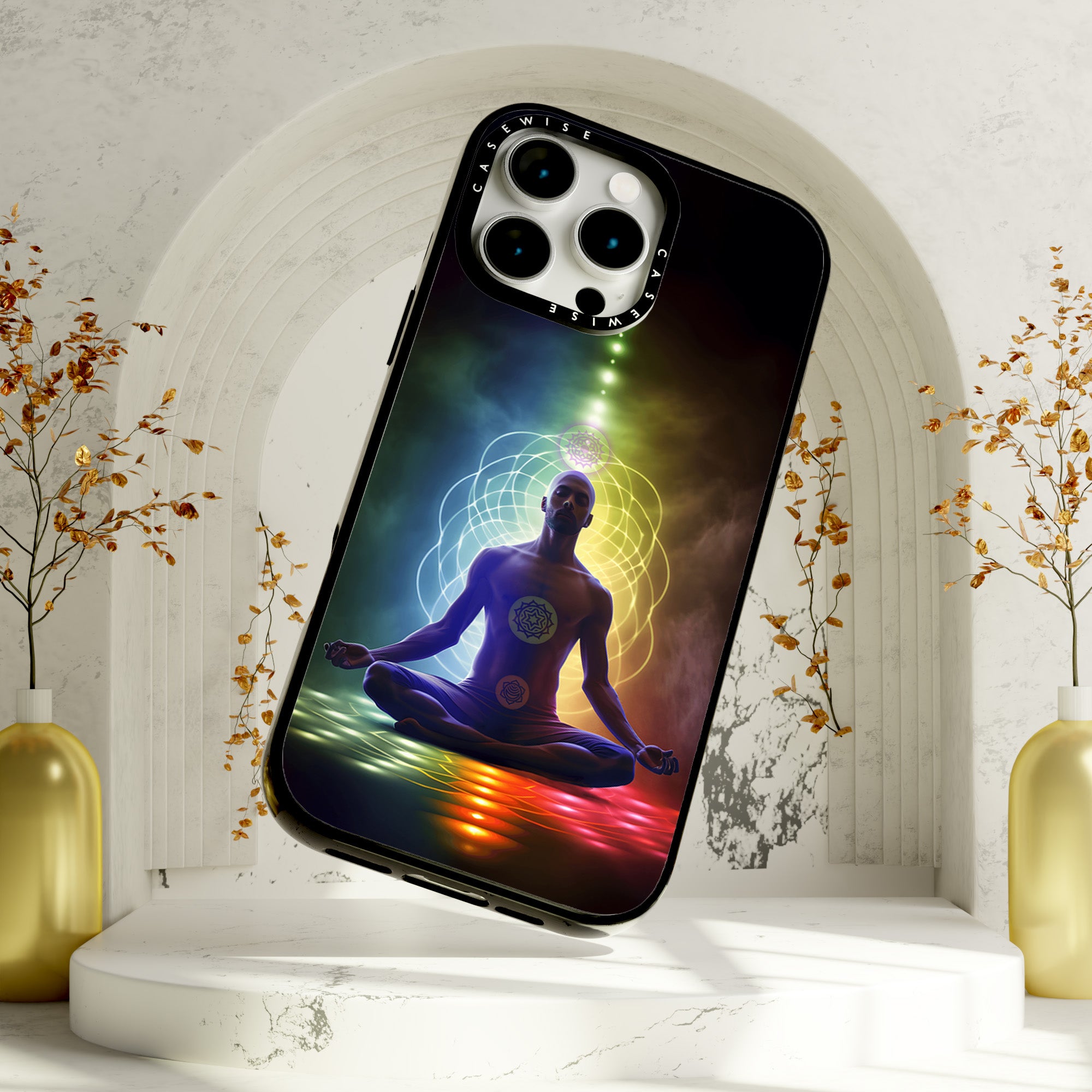 CASEWISE
CASEWISE