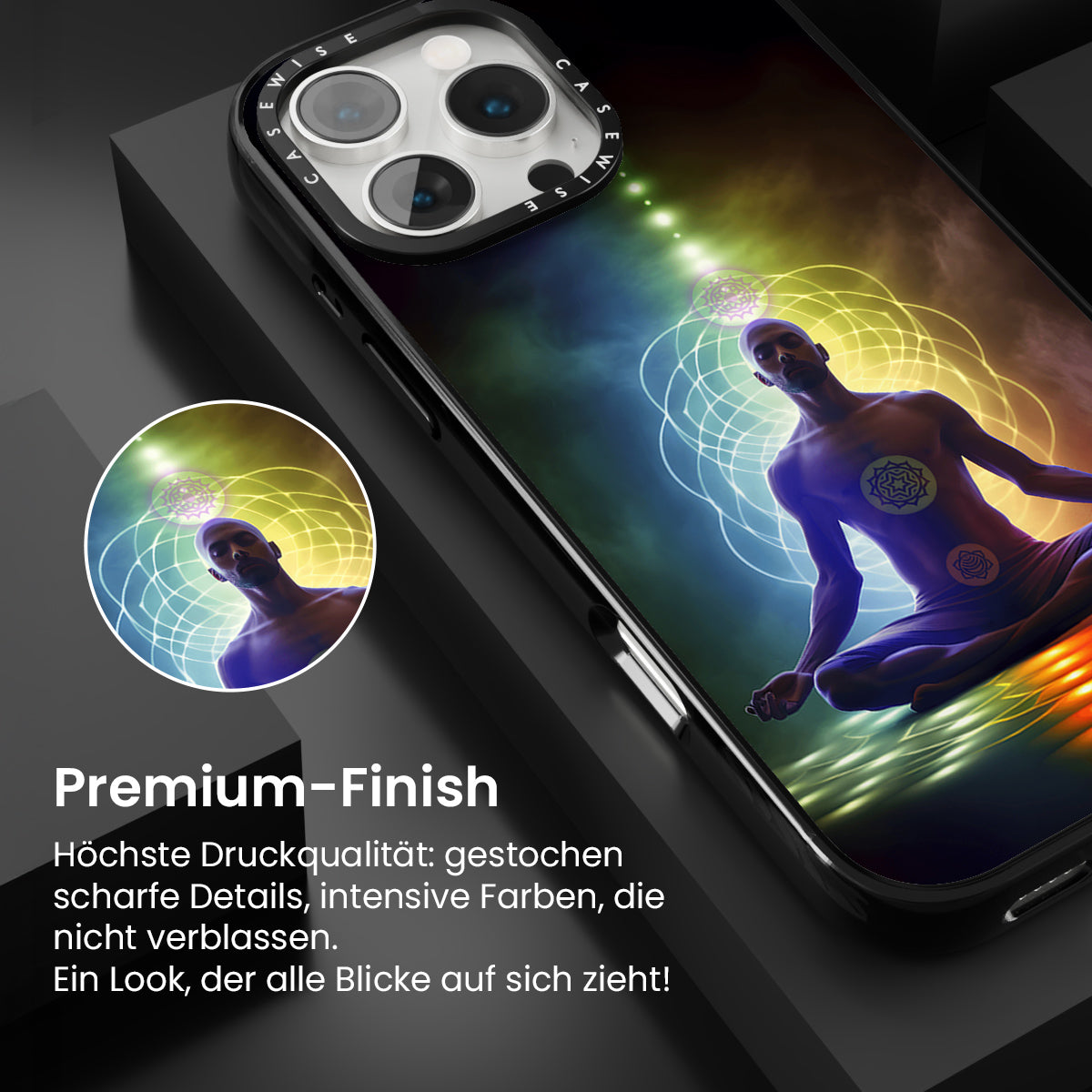 CASEWISE CASEWISE

Premium-Finish

Höchste Druckqualität: gestochen scharfe Details, intensive Farben, die nicht verblassen.
Ein Look, der alle Blicke auf sich zieht!