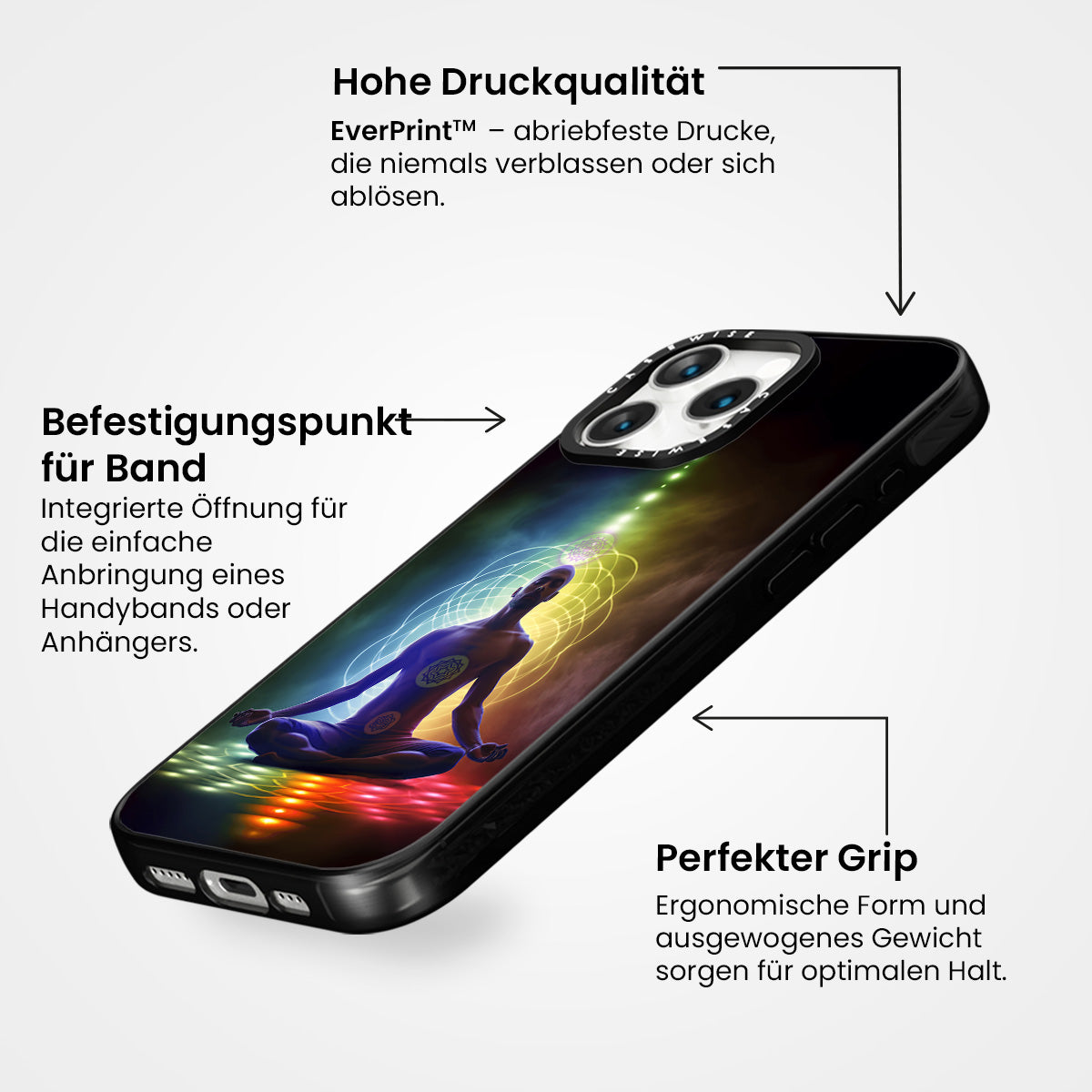 Hohe Druckqualität

EverPrint™ – abriebfeste Drucke, die niemals verblassen oder sich ablösen.

Befestigungspunkt für Band

Integrierte Öffnung für die einfache Anbringung eines Handybands oder Anhängers.

CASEWISE

CASEWISE

Perfekter Grip

Ergonomische Form und ausgewogenes Gewicht sorgen für optimalen Halt.