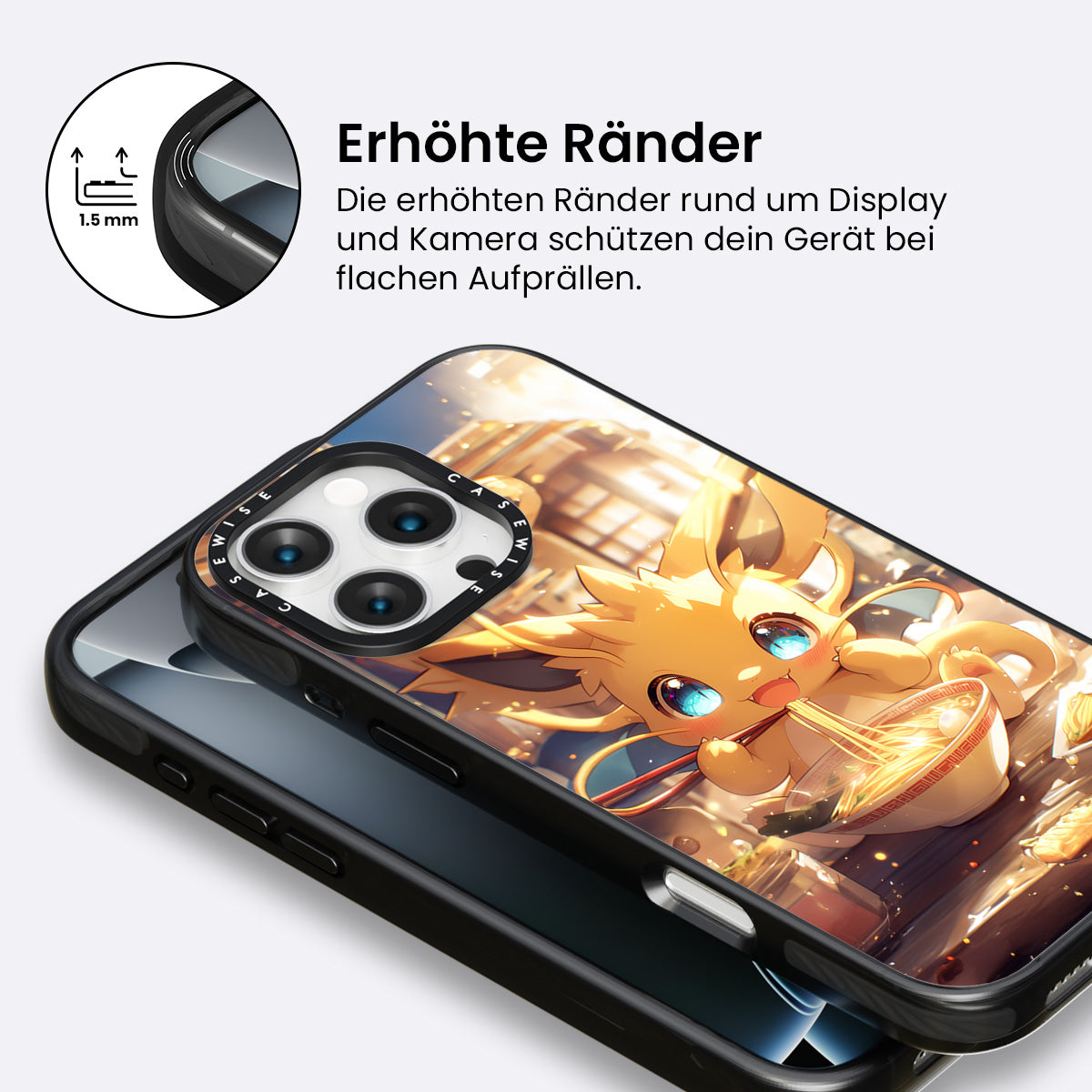 1.5 mm

Erhöhte Ränder

Die erhöhten Ränder rund um Display und Kamera schützen dein Gerät bei flachen Aufprällen.

CASEWISE CASEWISE