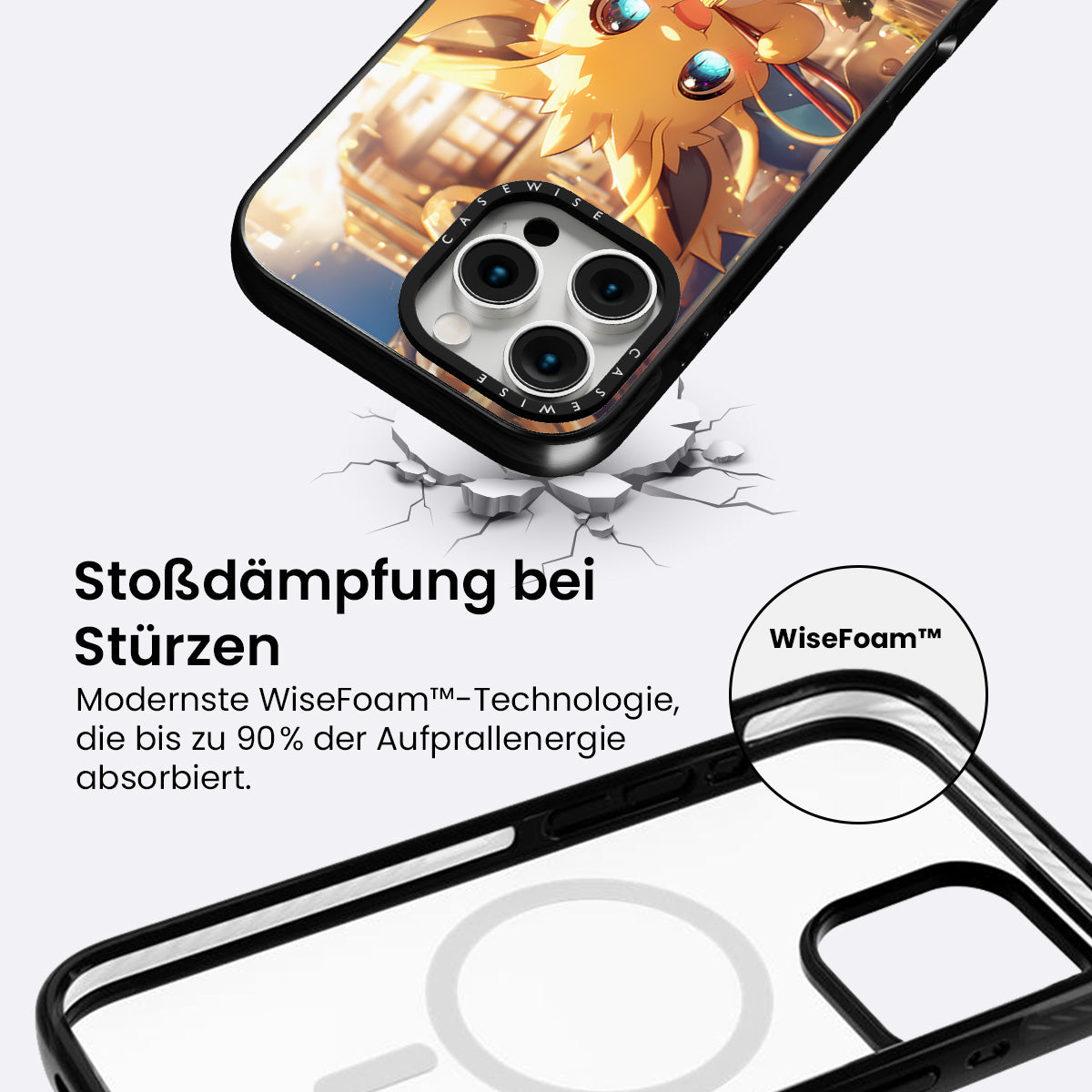 CASEWISE

CASEWISE

Stoßdämpfung bei Stürzen

Modernste WiseFoam™-Technologie, die bis zu 90% der Aufprallenergie absorbiert.

WiseFoam™