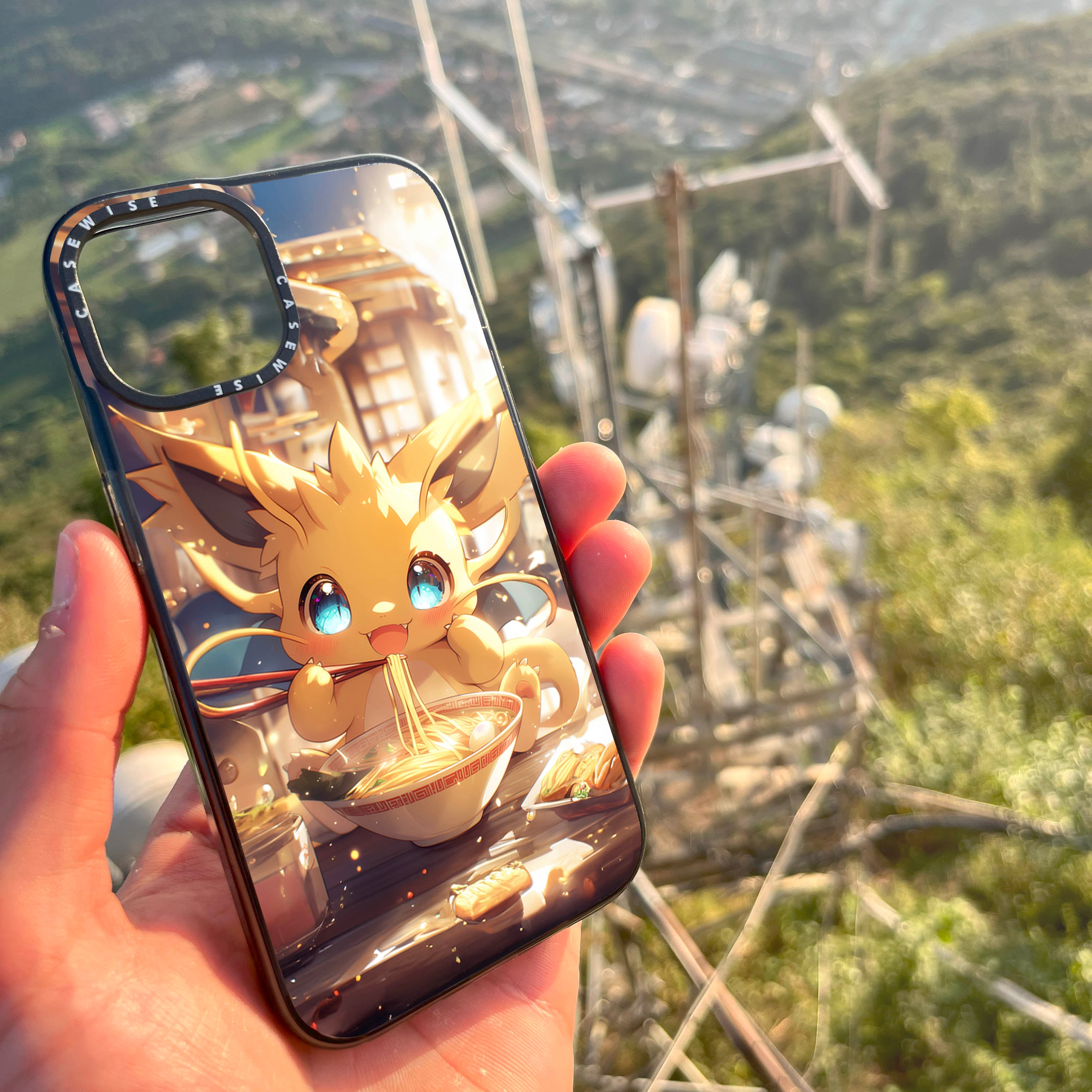 CASEWISE CASEWISE