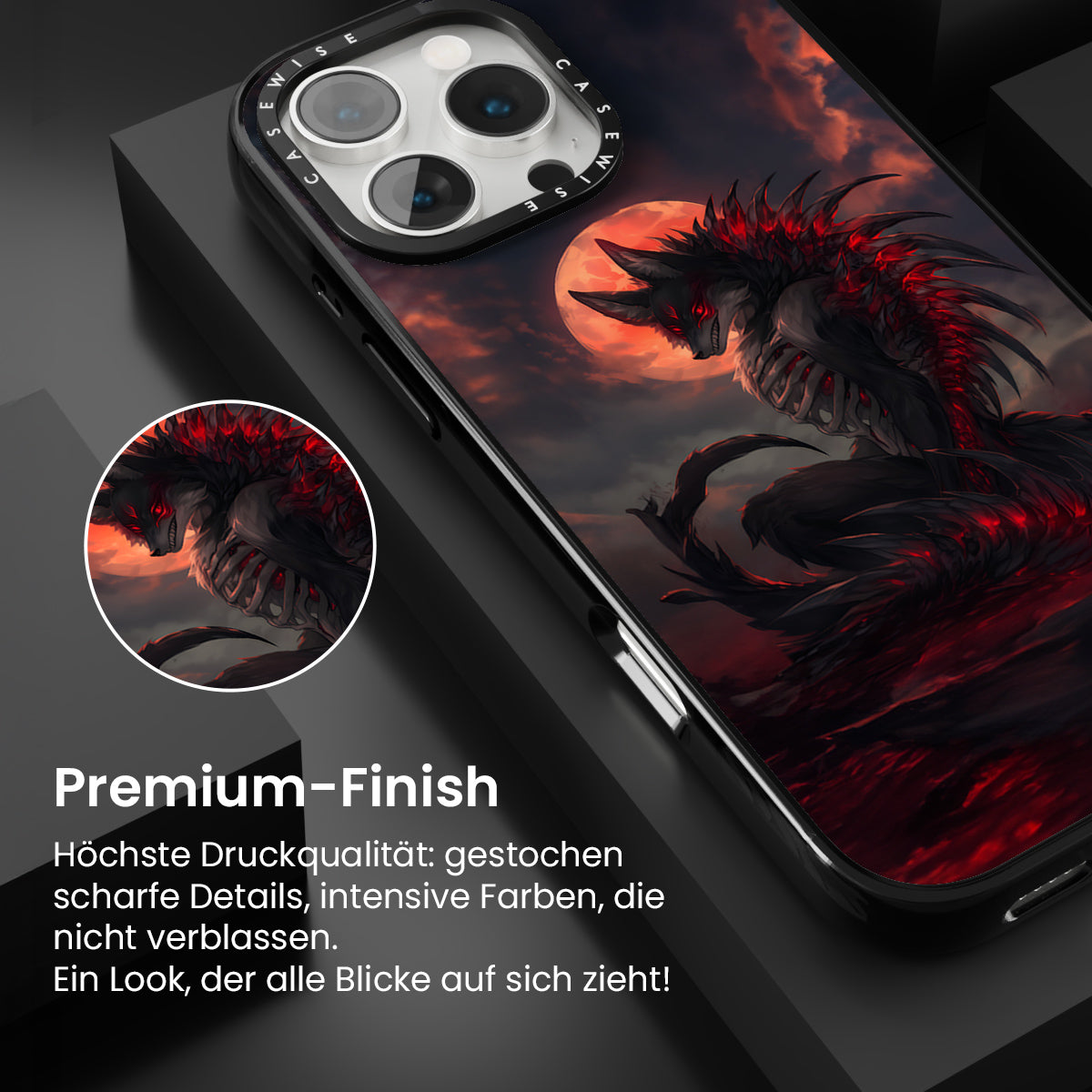 CASEWISE CASEWISE

Premium-Finish

Höchste Druckqualität: gestochen scharfe Details, intensive Farben, die nicht verblassen.
Ein Look, der alle Blicke auf sich zieht!