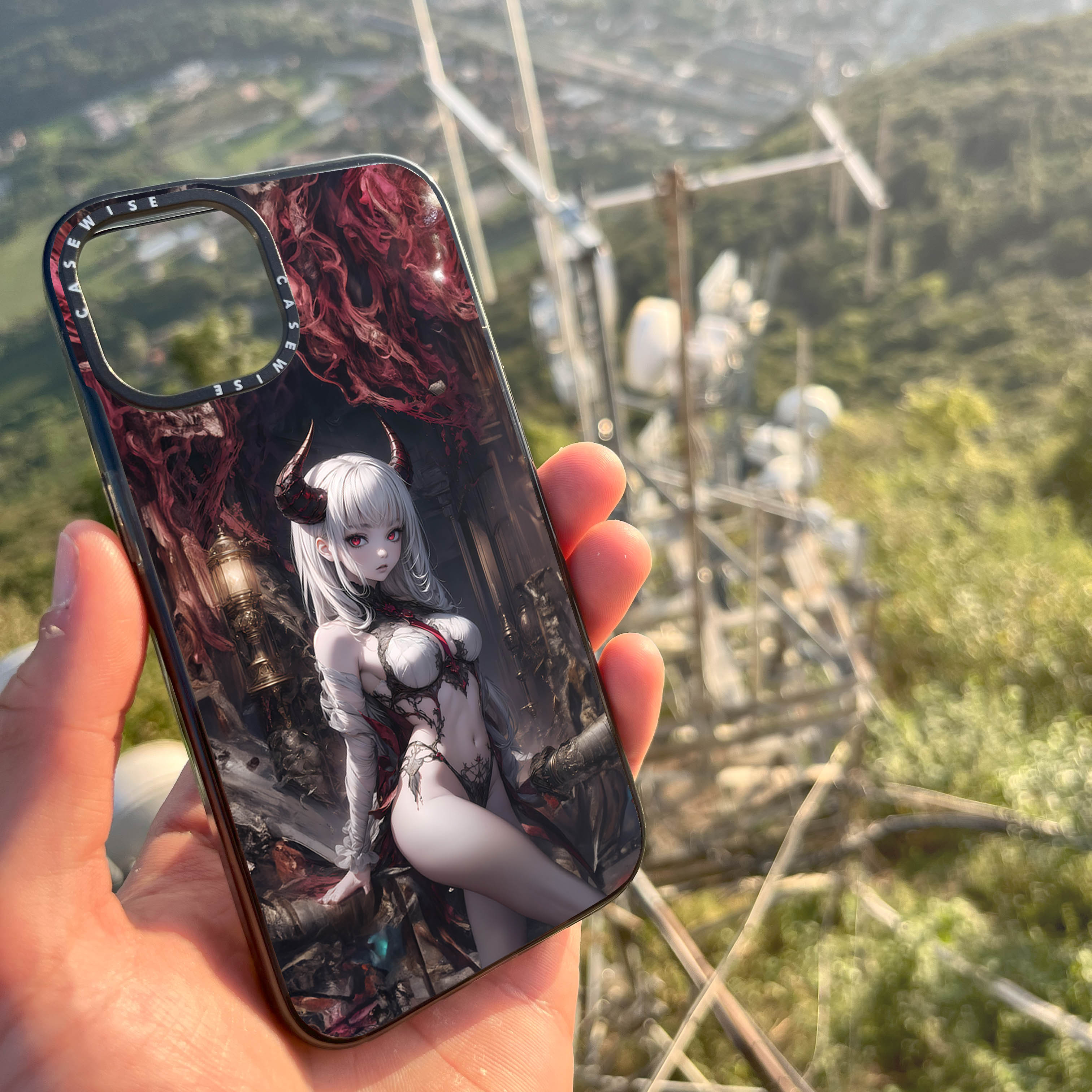 CASEWISE CASEWISE