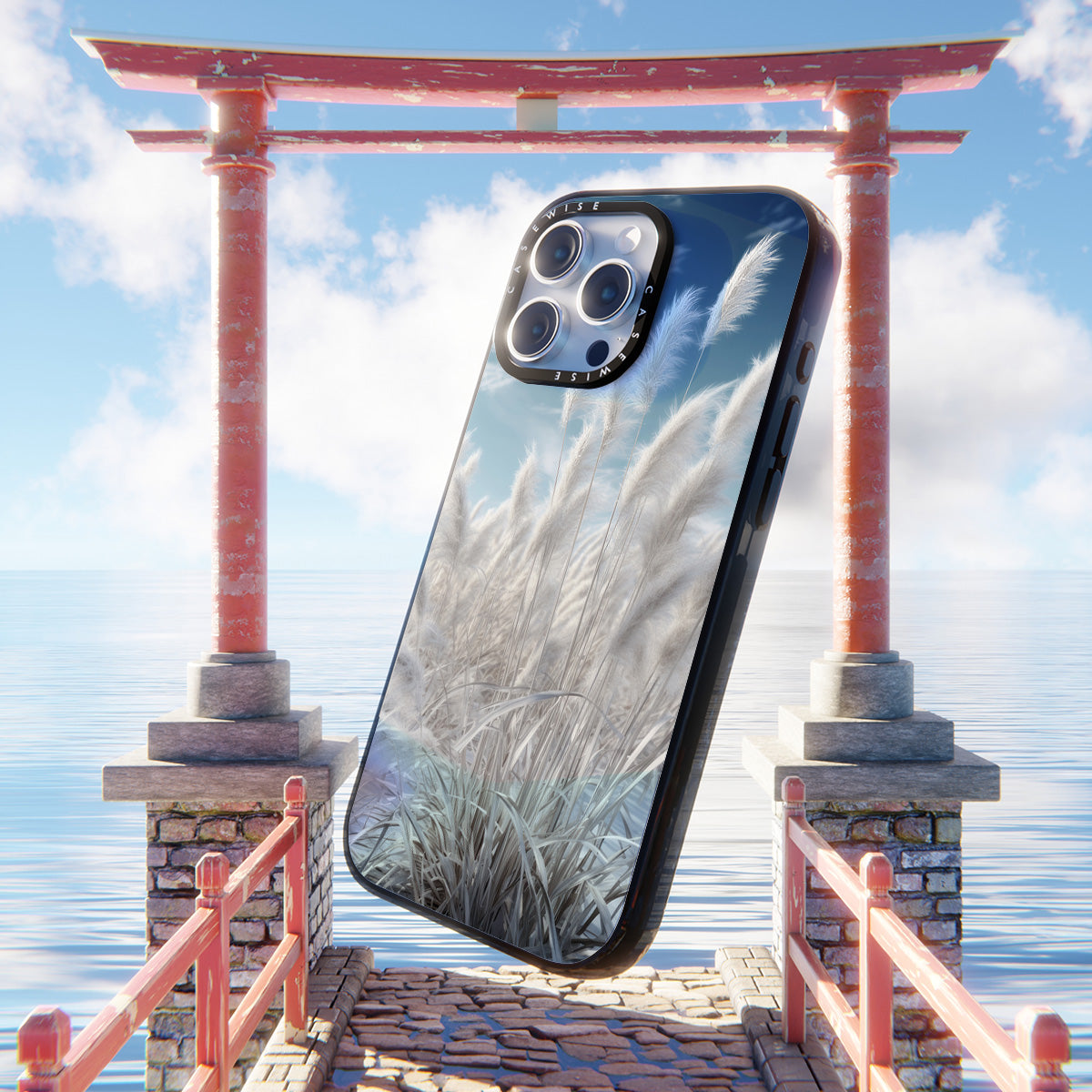 CASEWISE CASEWISE