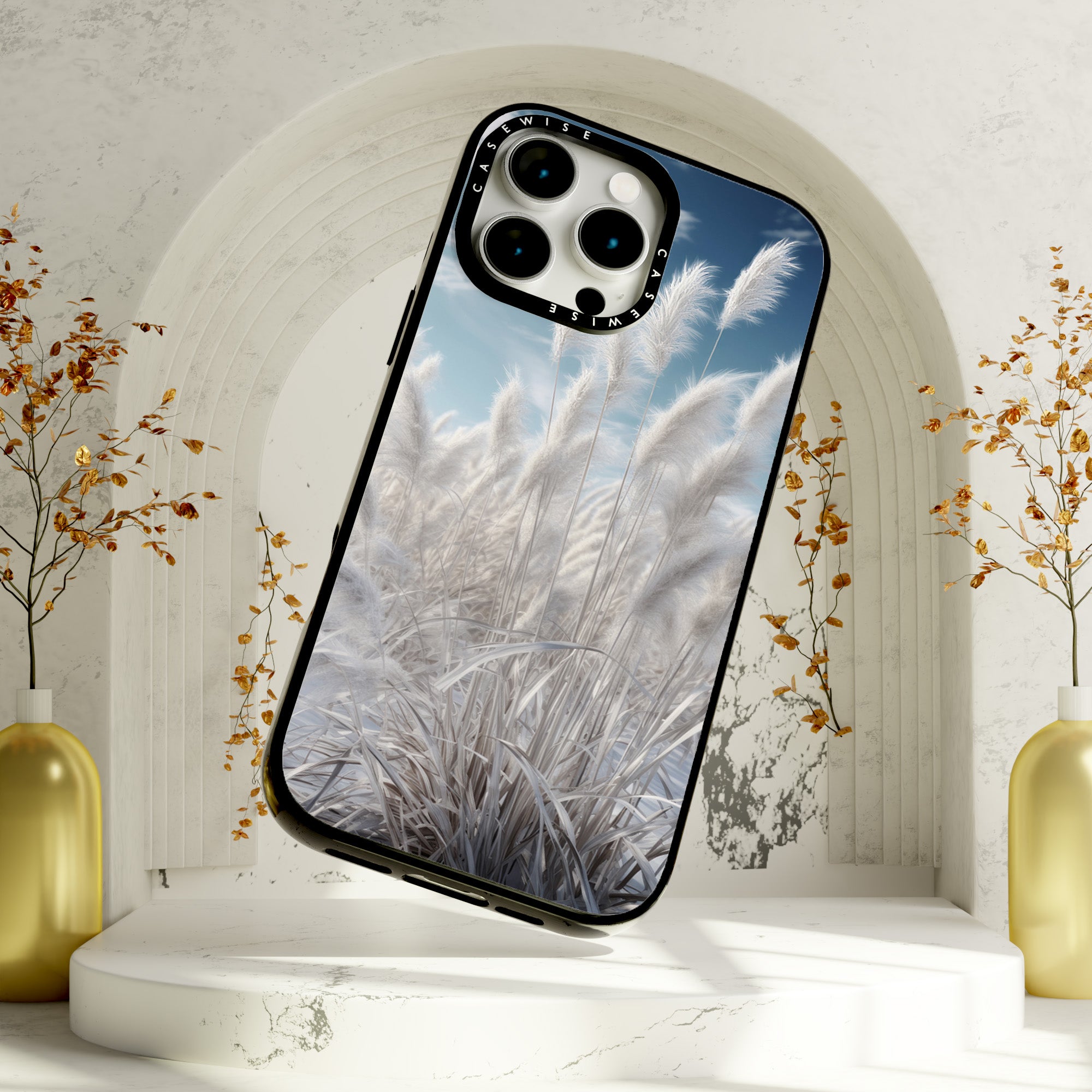 CASEWISE
CASEWISE