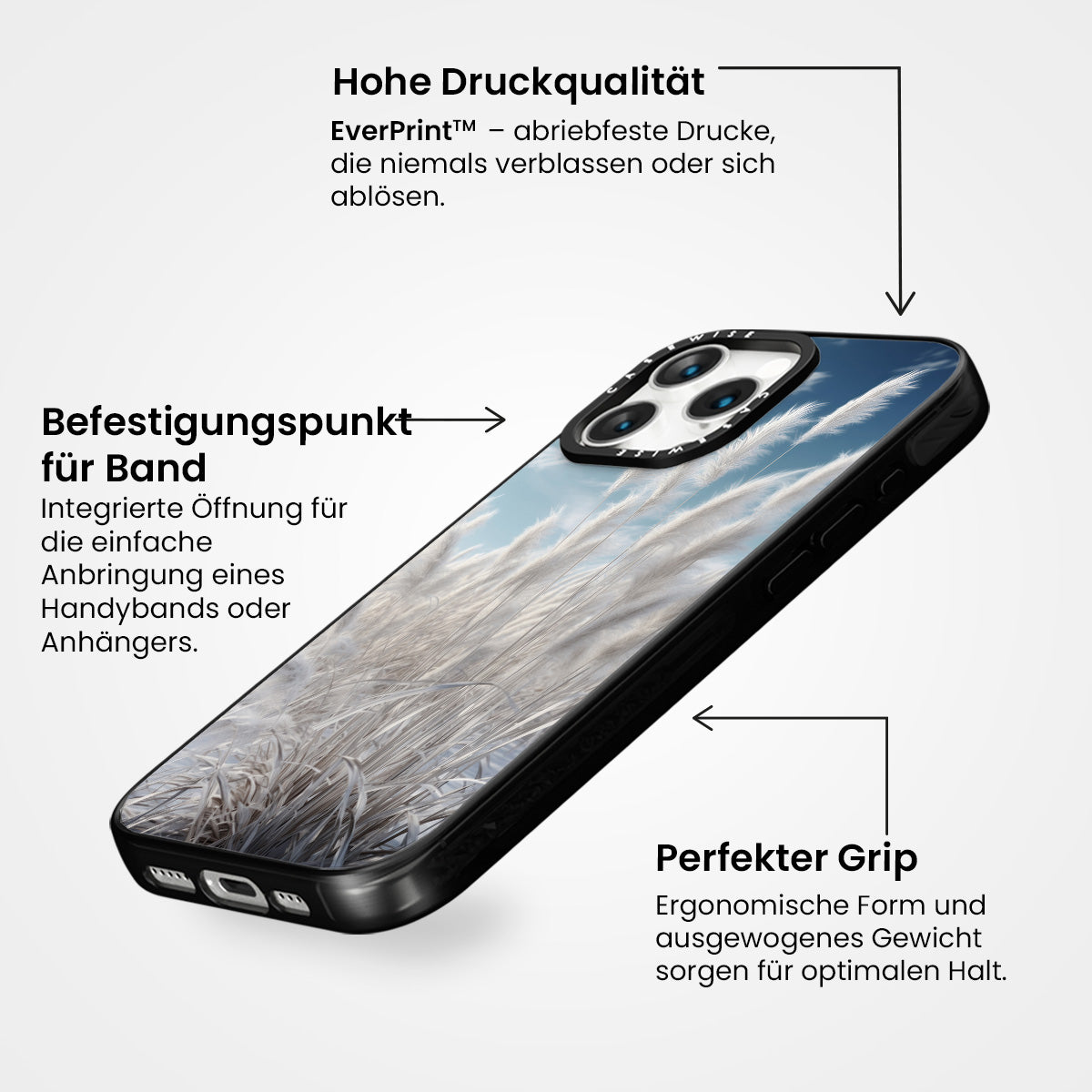 Hohe Druckqualität

EverPrint™ – abriebfeste Drucke, die niemals verblassen oder sich ablösen.

Befestigungspunkt für Band

Integrierte Öffnung für die einfache Anbringung eines Handybands oder Anhängers.

CASEWISE

CASEWISE

Perfekter Grip

Ergonomische Form und ausgewogenes Gewicht sorgen für optimalen Halt.