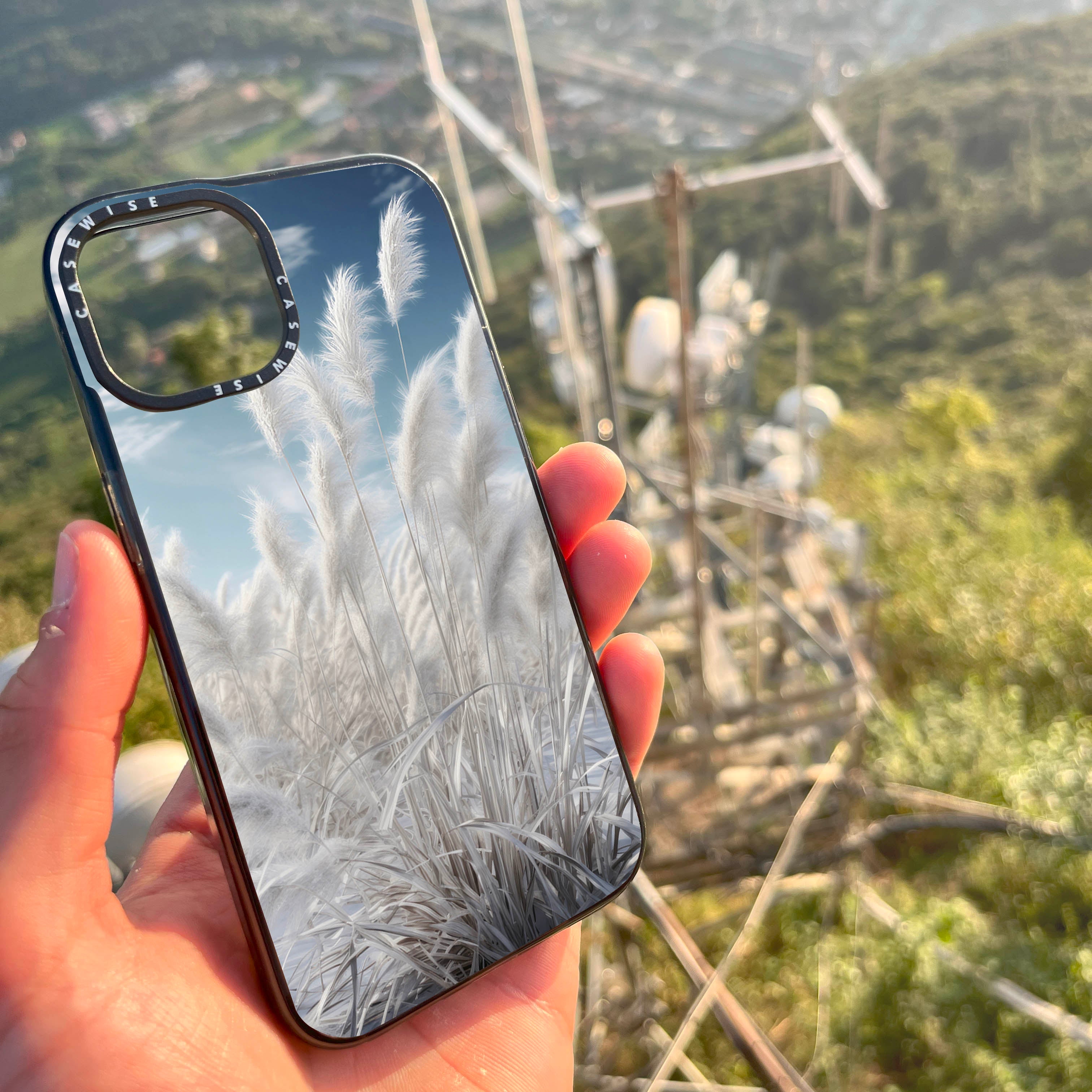 CASEWISE
CASEWISE