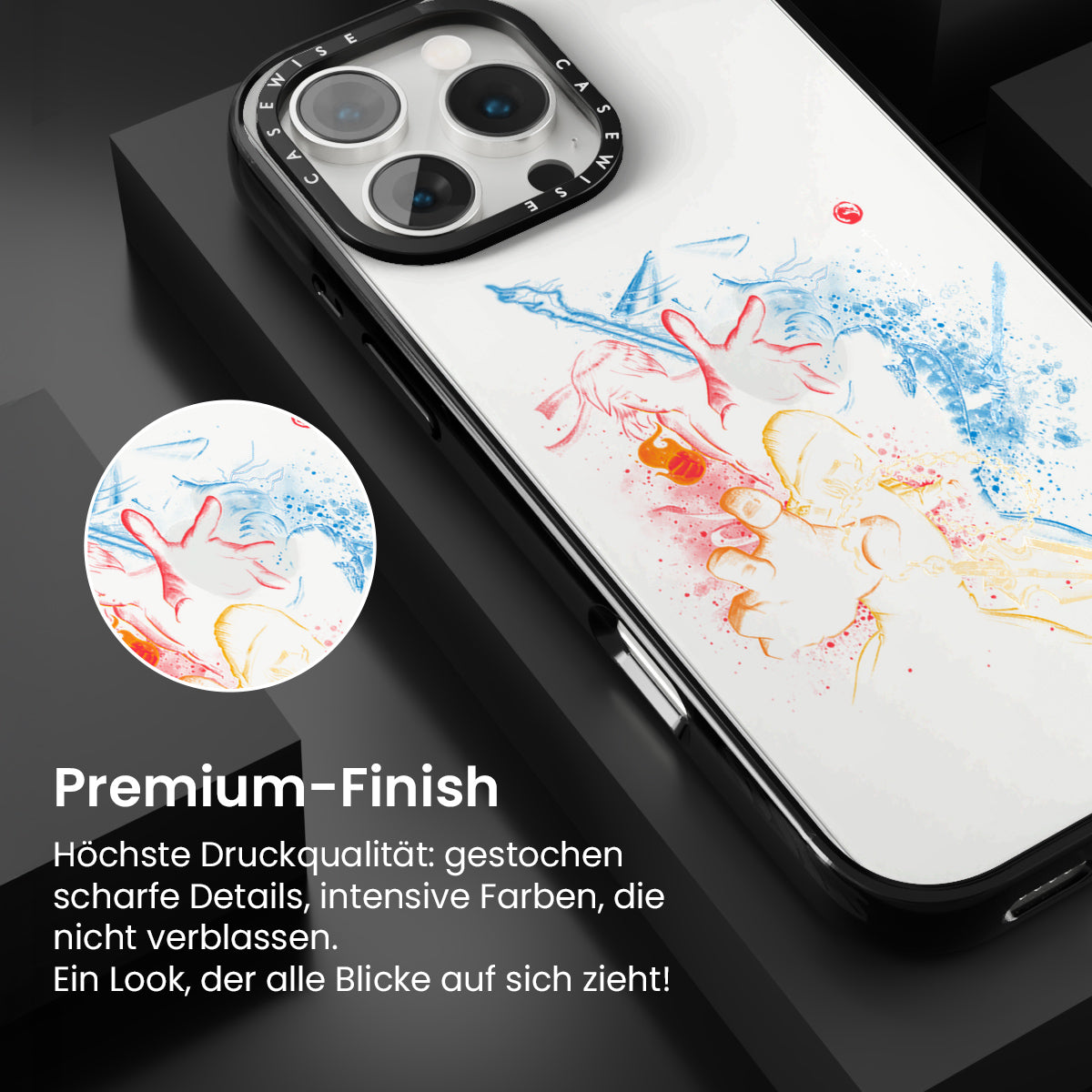 CASEWISE CASEWISE

Premium-Finish

Höchste Druckqualität: gestochen scharfe Details, intensive Farben, die nicht verblassen.
Ein Look, der alle Blicke auf sich zieht!