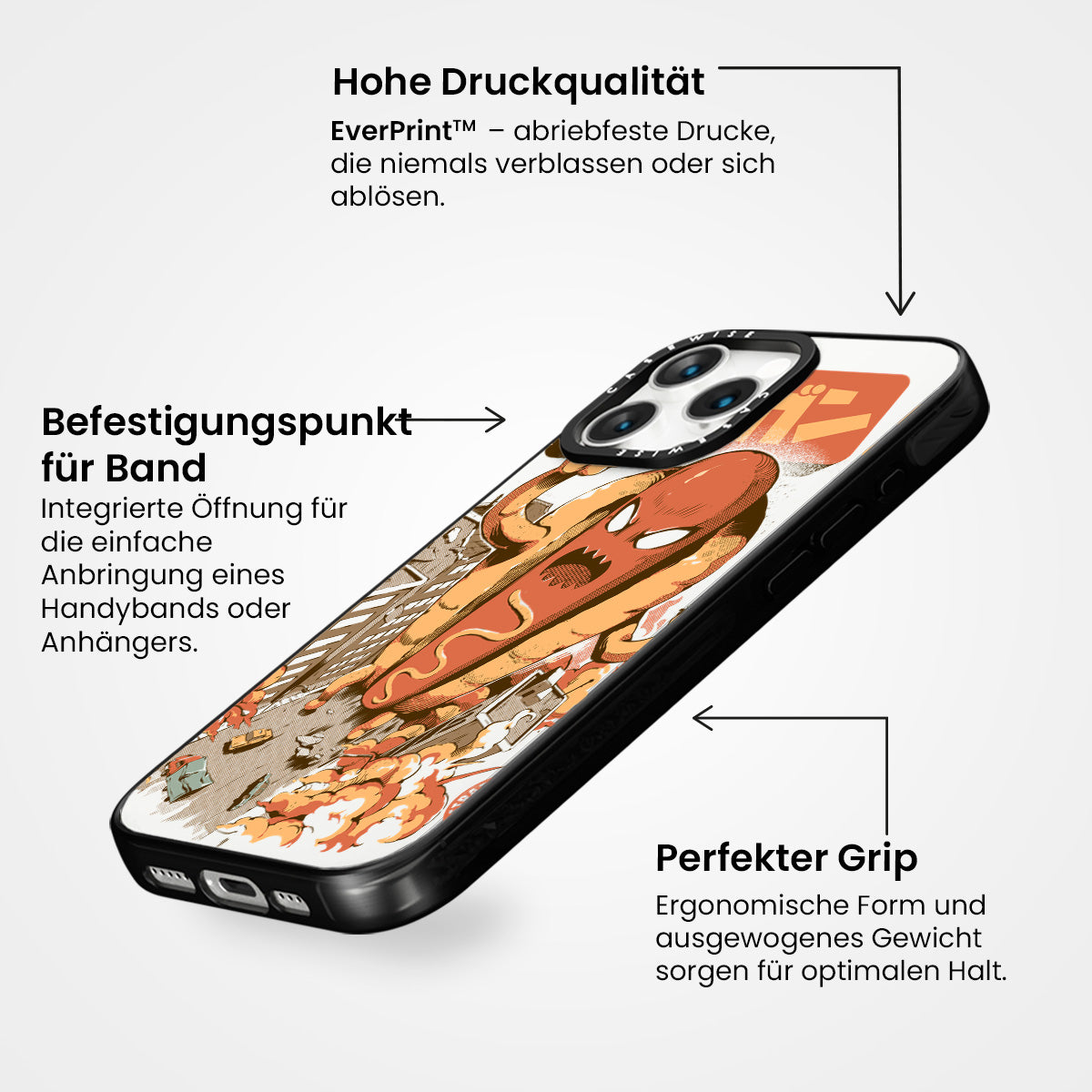 Hohe Druckqualität

EverPrint™ – abriebfeste Drucke, die niemals verblassen oder sich ablösen.

Befestigungspunkt für Band

Integrierte Öffnung für die einfache Anbringung eines Handybands oder Anhängers.

CASEWISE

CASEWISE

Perfekter Grip

Ergonomische Form und ausgewogenes Gewicht sorgen für optimalen Halt.