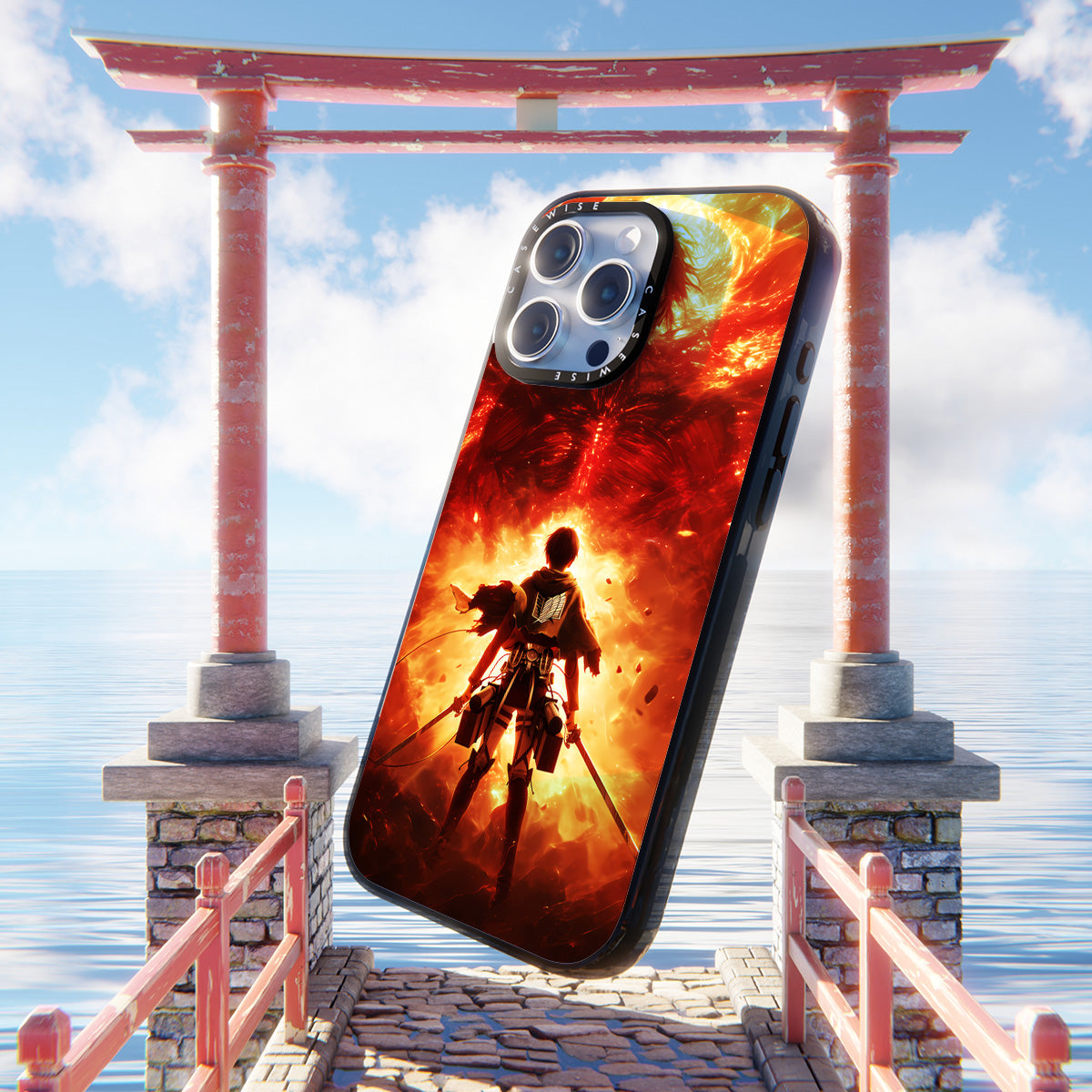 CASEWISE
CASEWISE