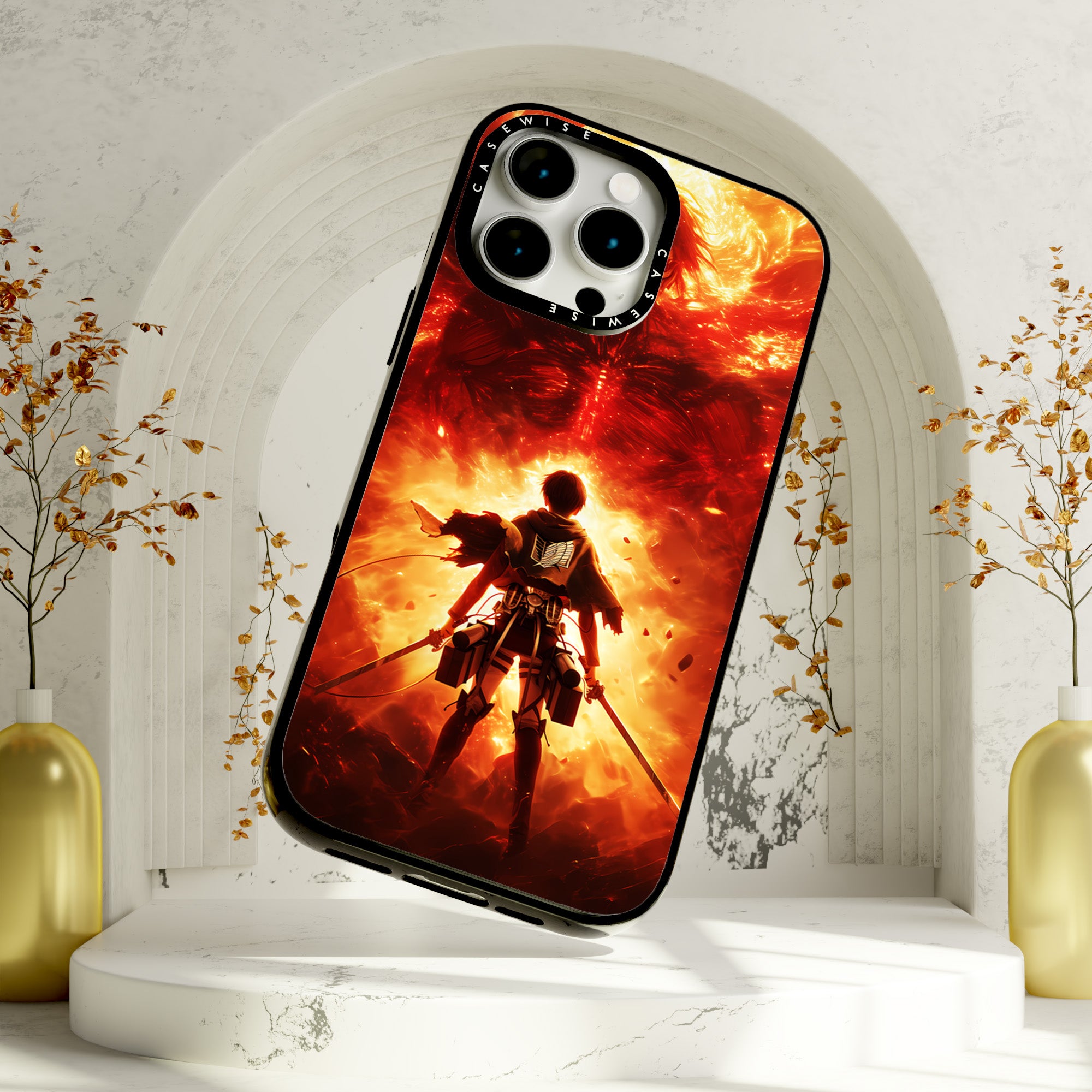 CASEWISE
CASEWISE