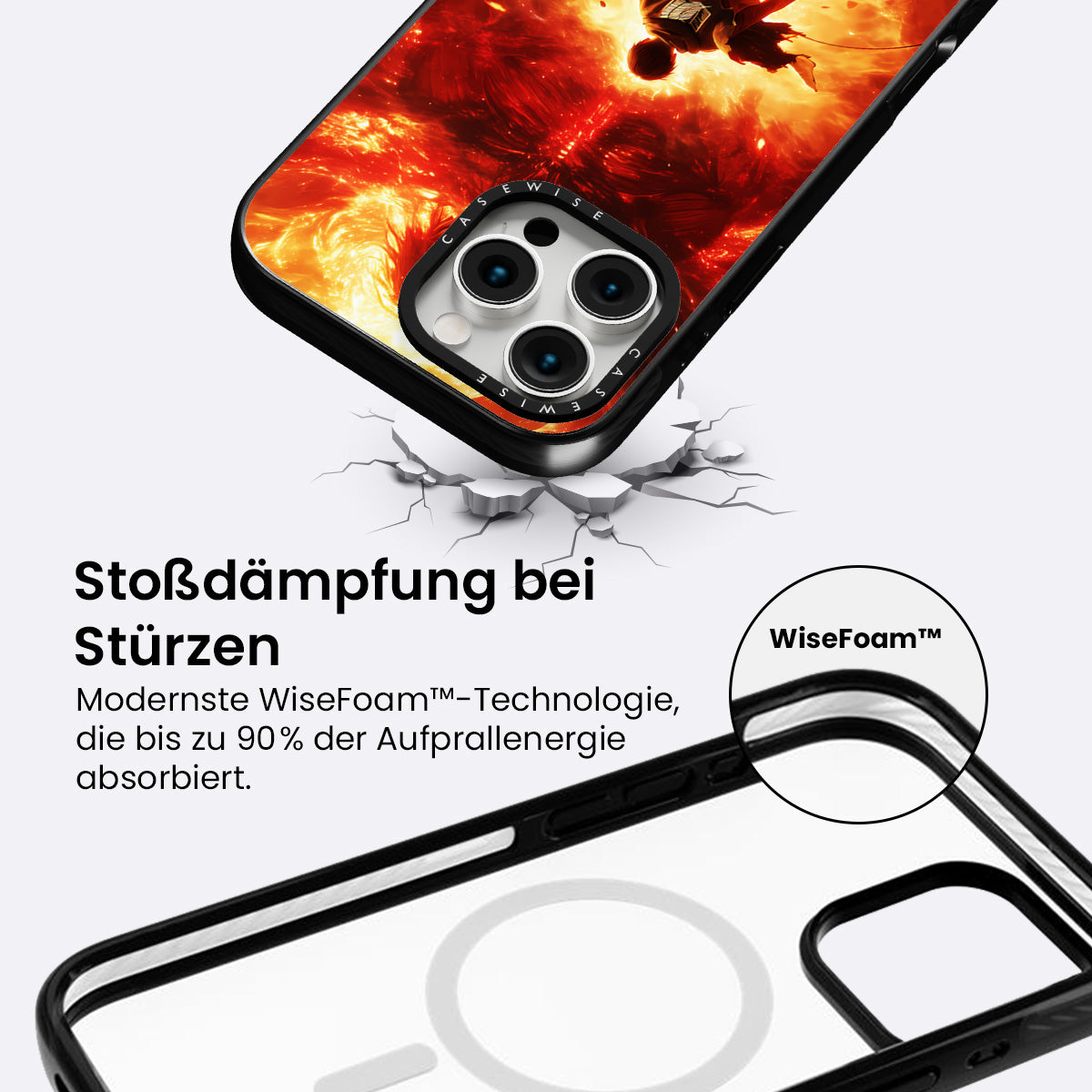 CASEWISE

CASEWISE

Stoßdämpfung bei Stürzen

Modernste WiseFoam™-Technologie, die bis zu 90% der Aufprallenergie absorbiert.

WiseFoam™