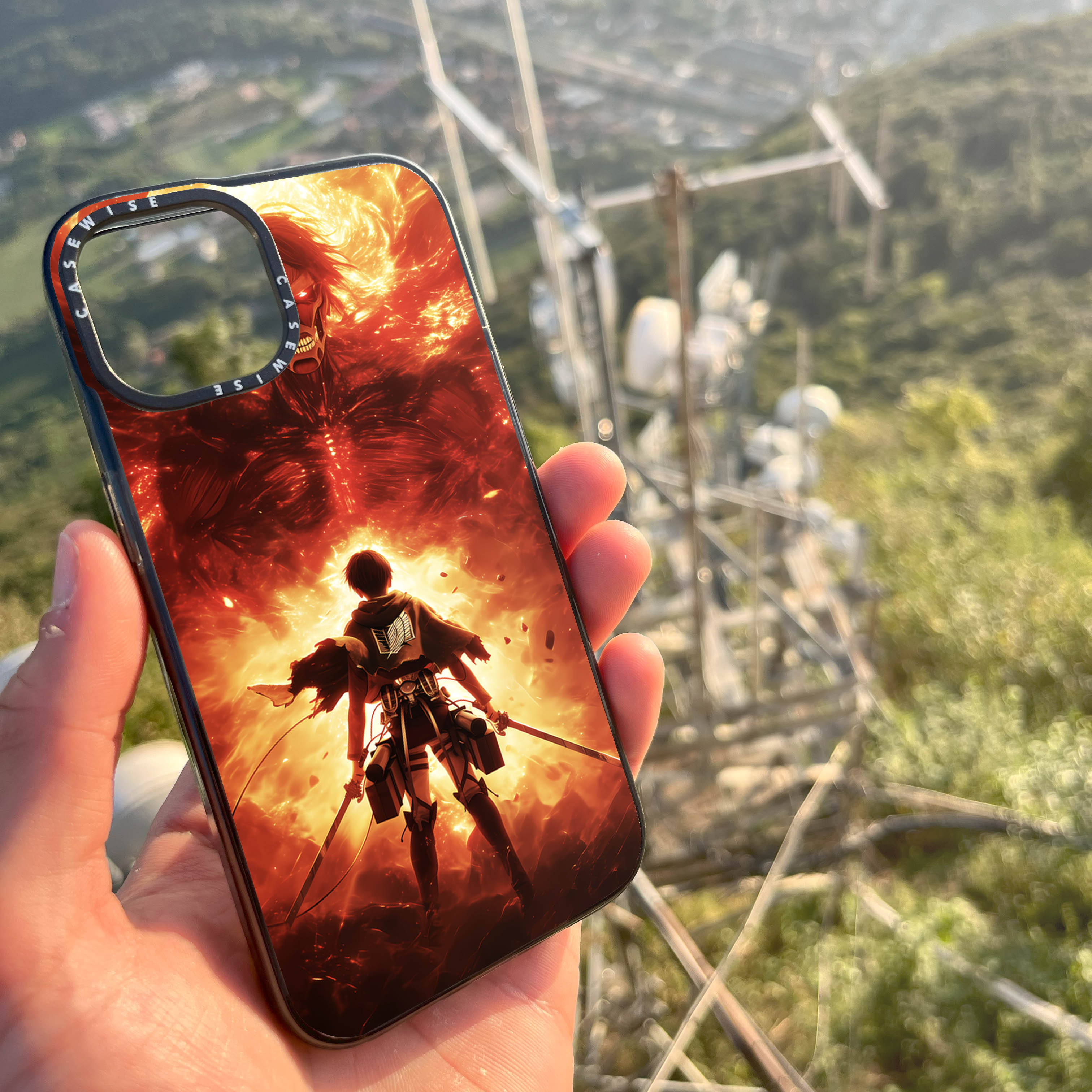 CASEWISE CASEWISE