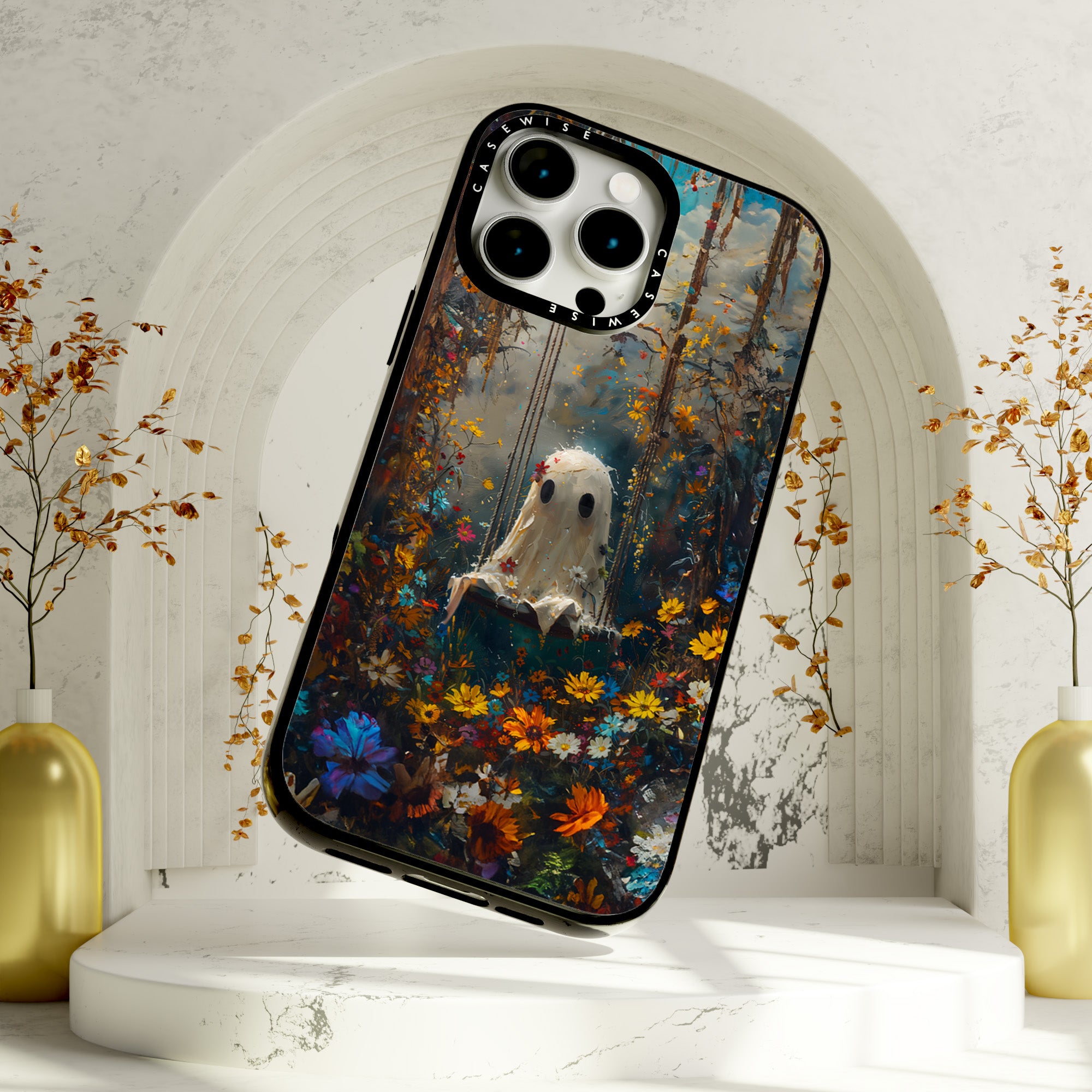 CASEWISE CASEWISE