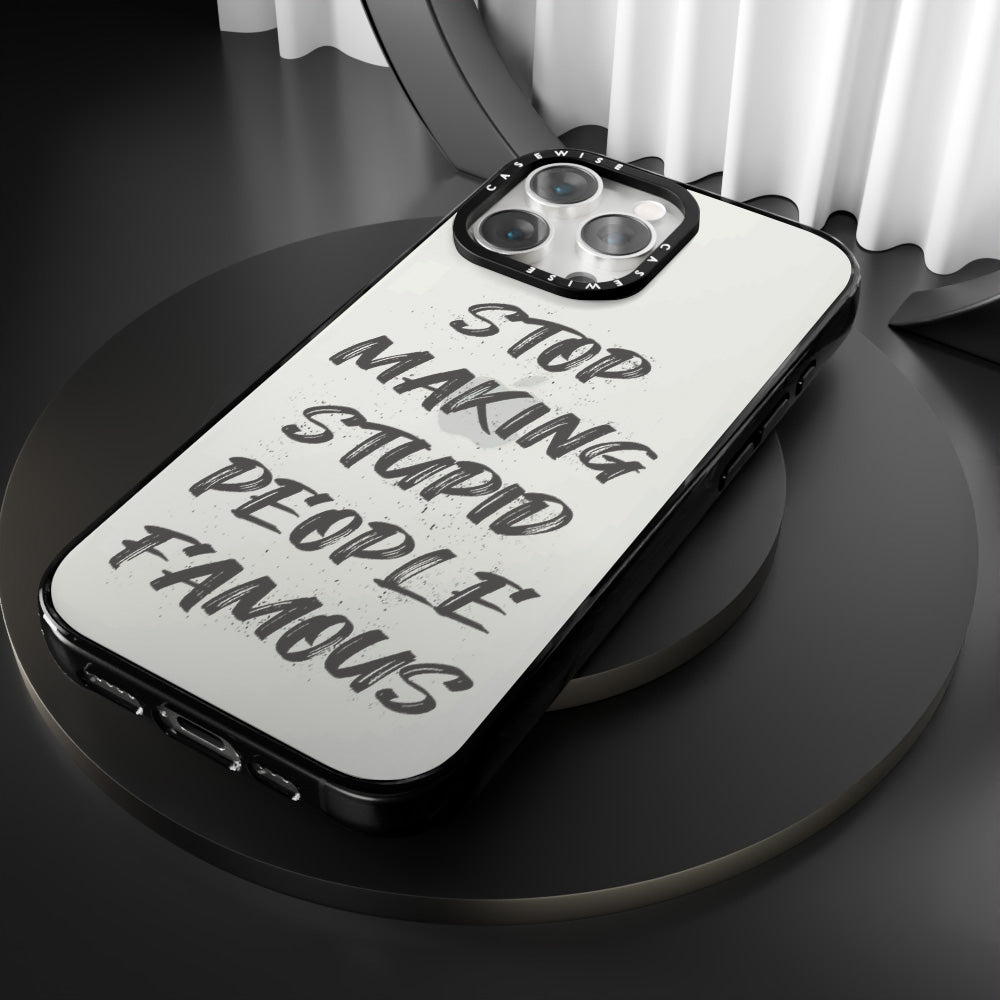 CASEWISE CASEWISE

STOP
MAKING
STUPID
PEOPLE
FAMOUS