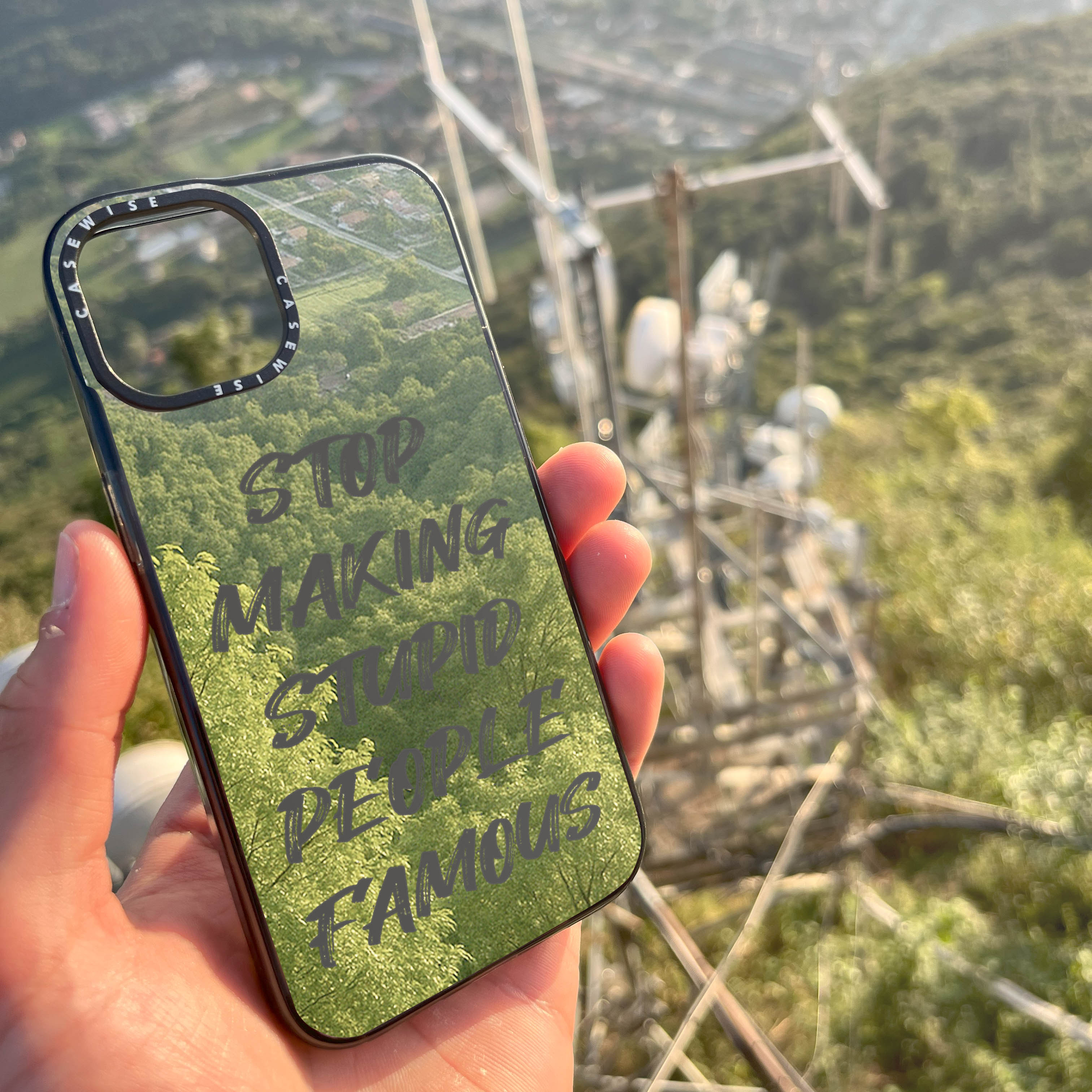 CASEWISE CASEWISE

STOP MAKING STUPID PEOPLE FAMOUS