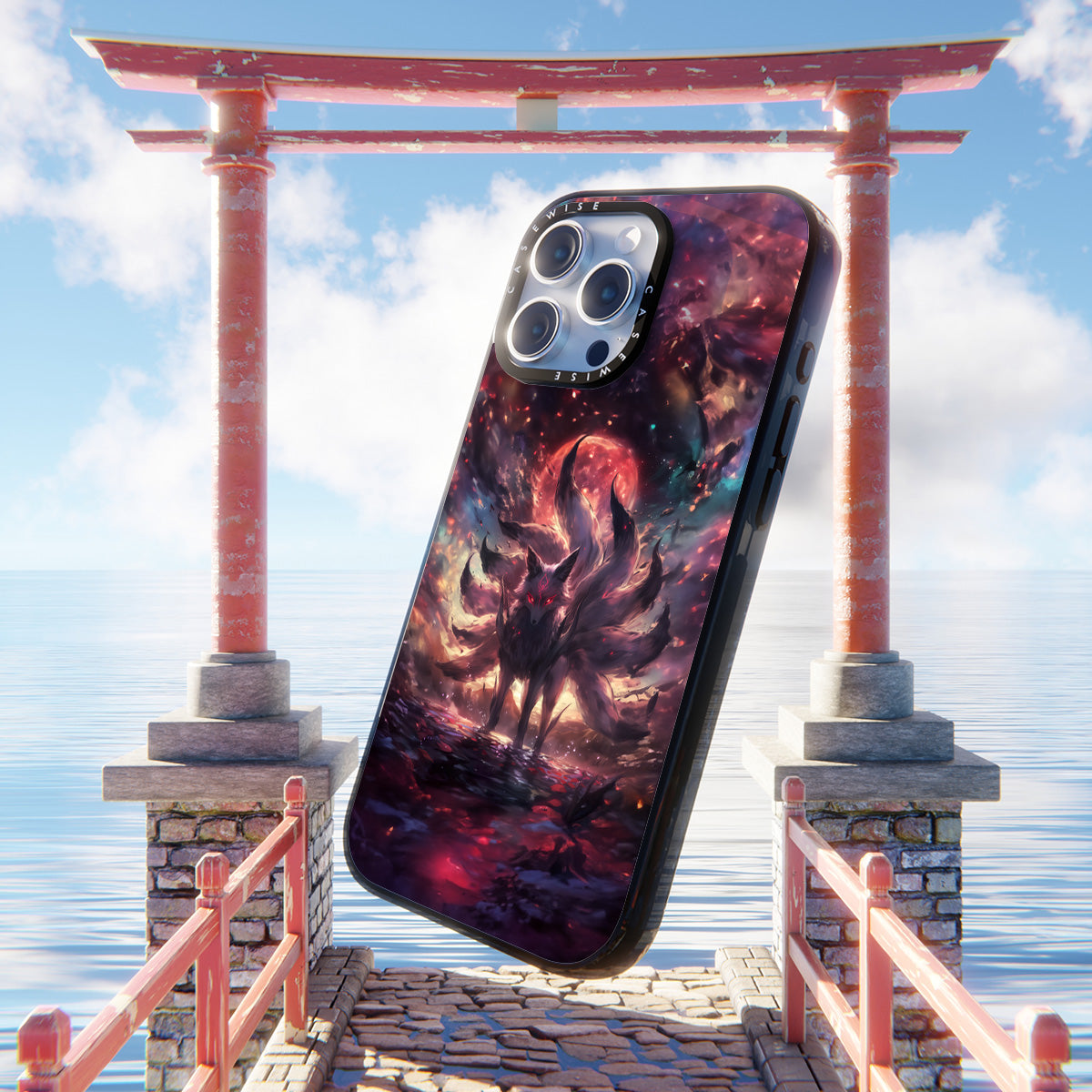 CASEWISE CASEWISE