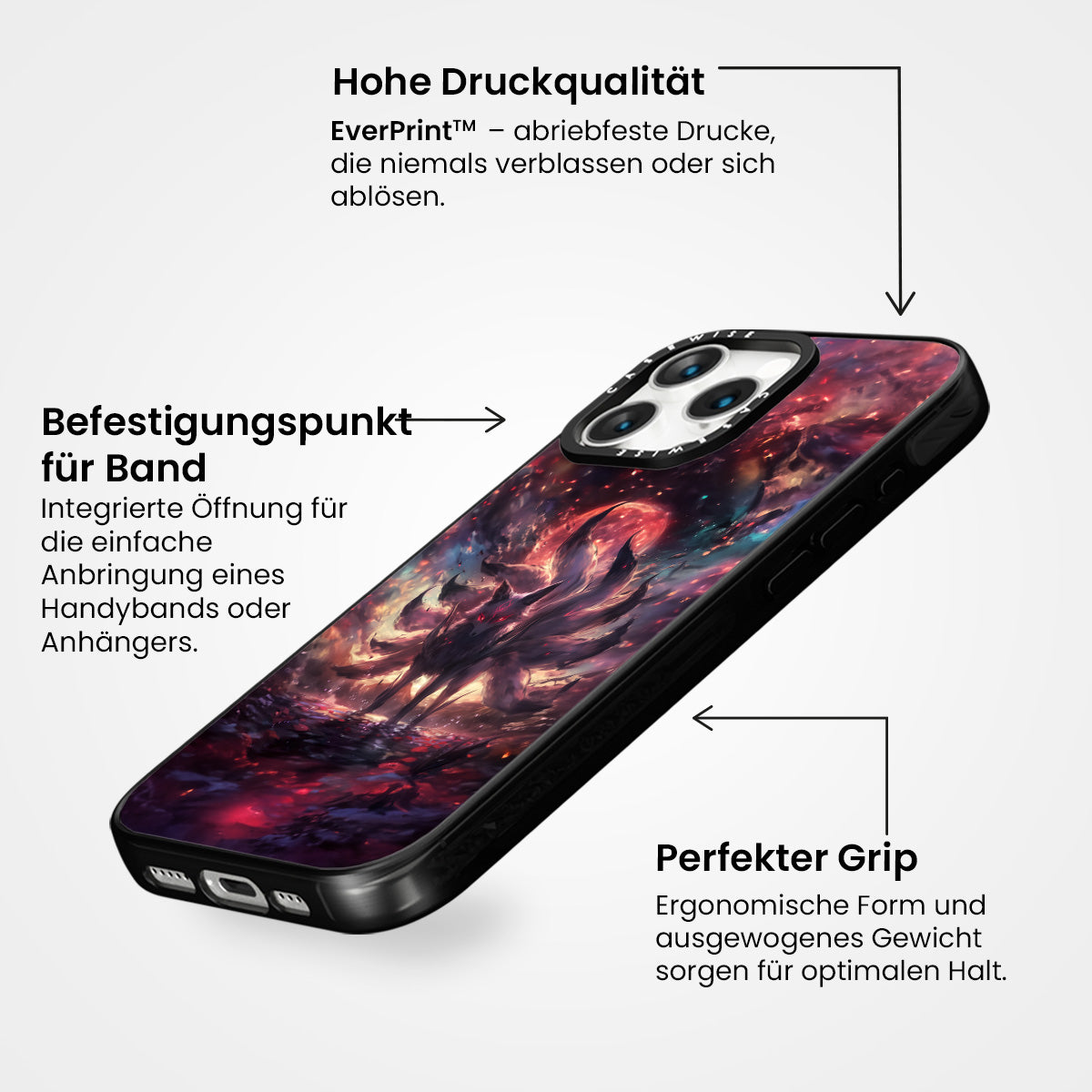 Hohe Druckqualität

EverPrint™ – abriebfeste Drucke, die niemals verblassen oder sich ablösen.

Befestigungspunkt für Band

Integrierte Öffnung für die einfache Anbringung eines Handybands oder Anhängers.

CASEWISE

CASEWISE

Perfekter Grip

Ergonomische Form und ausgewogenes Gewicht sorgen für optimalen Halt.