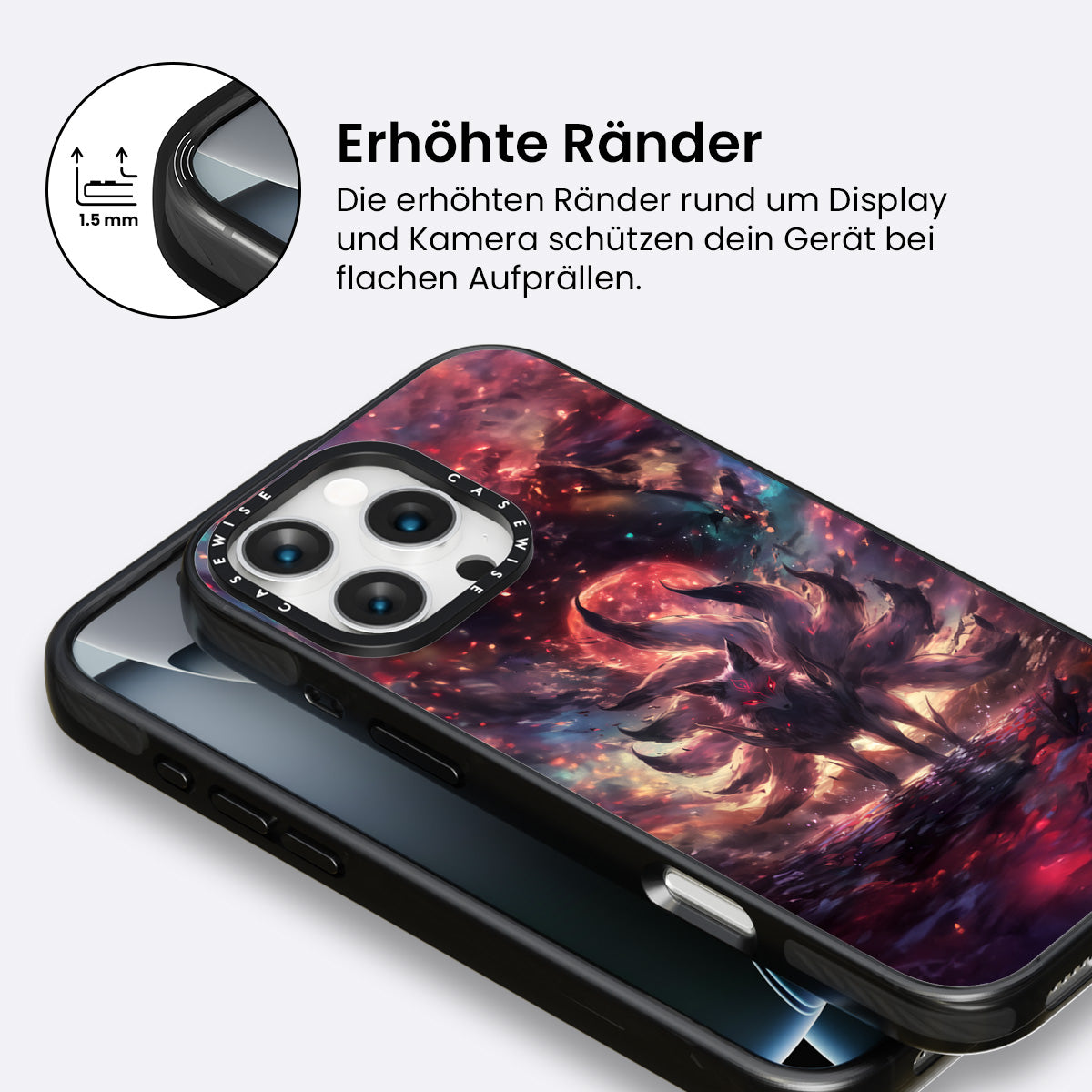 1.5 mm

Erhöhte Ränder

Die erhöhten Ränder rund um Display und Kamera schützen dein Gerät bei flachen Aufprällen.

CASEWISE CASEWISE