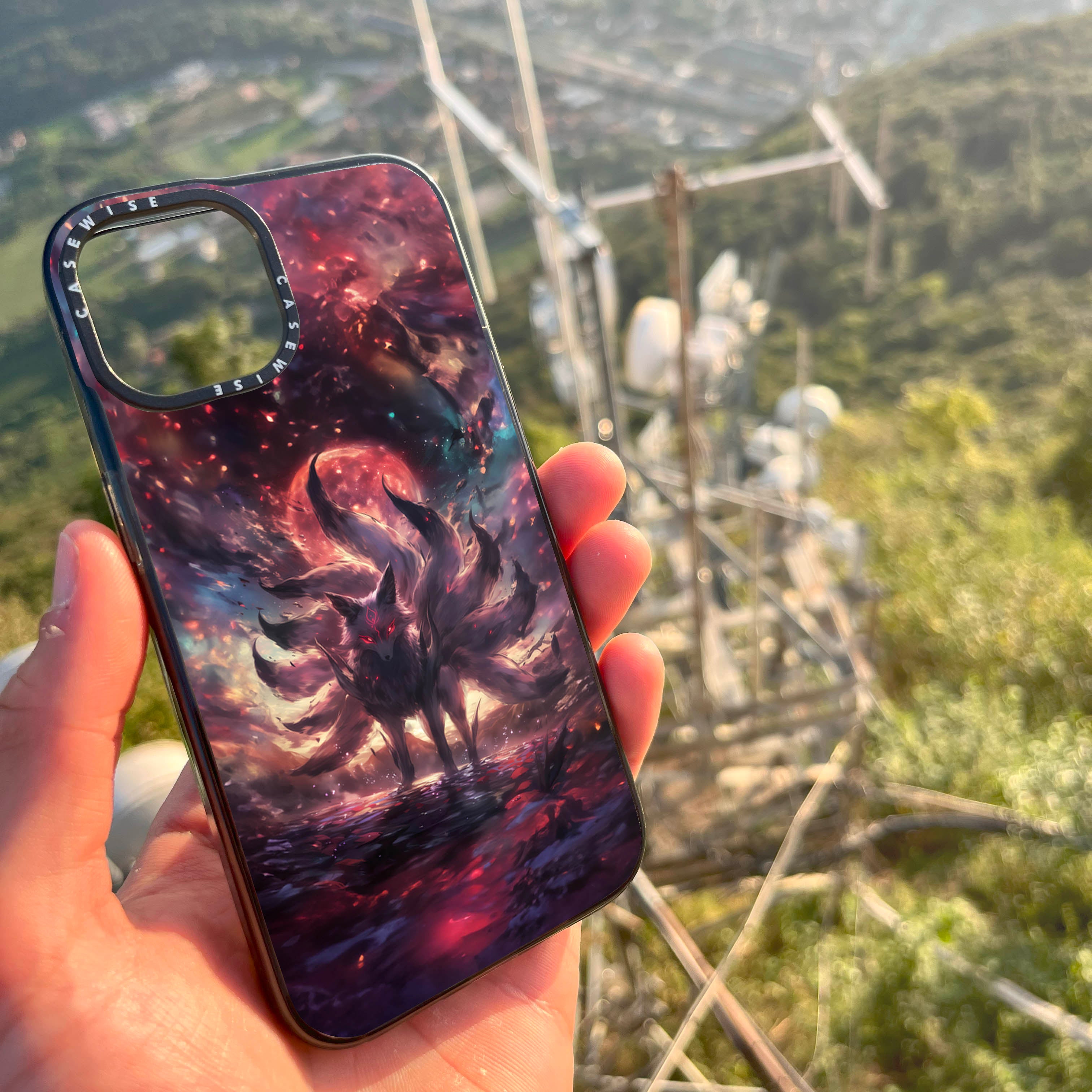 CASEWISE CASEWISE