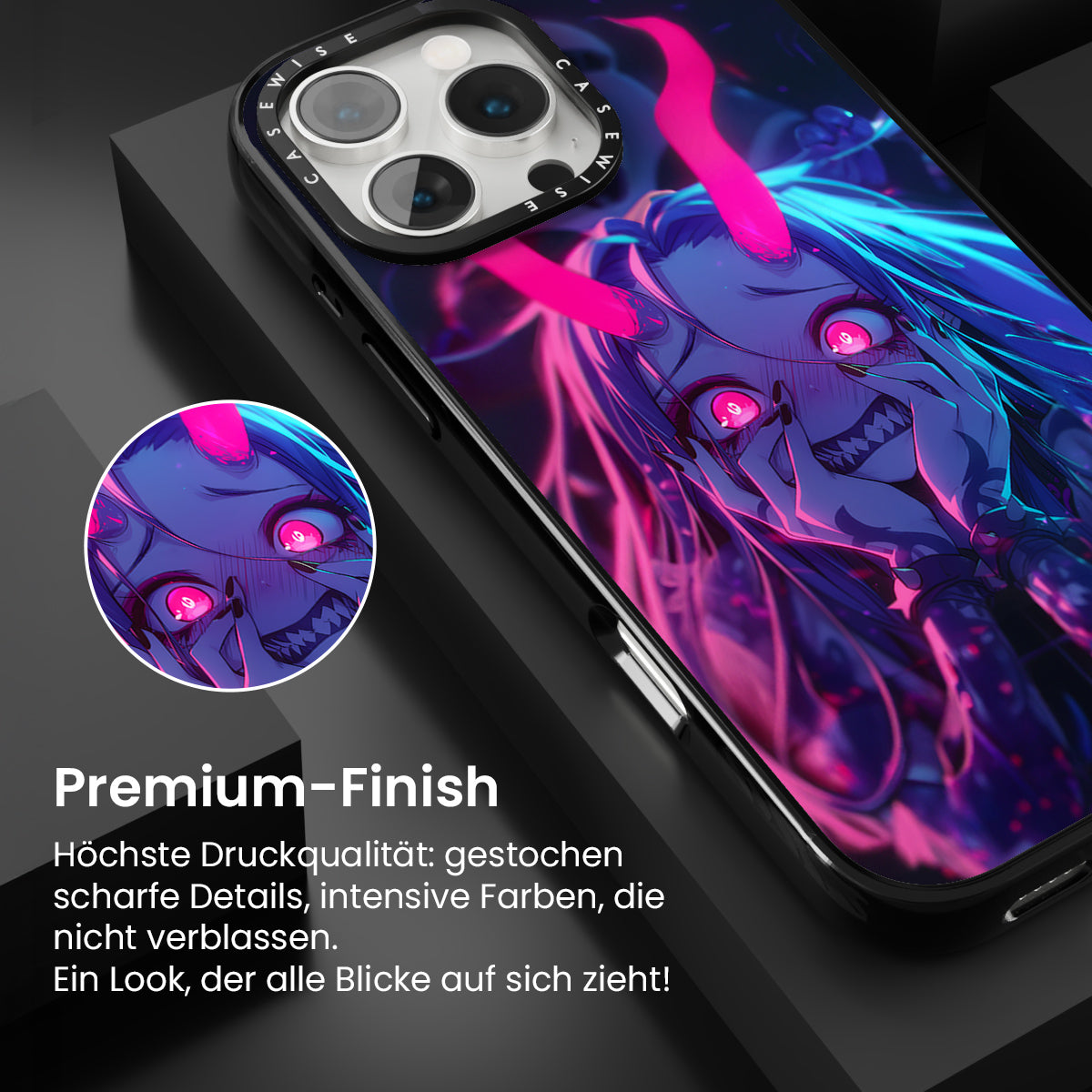 CASEWISE CASEWISE

Premium-Finish

Höchste Druckqualität: gestochen scharfe Details, intensive Farben, die nicht verblassen.
Ein Look, der alle Blicke auf sich zieht!