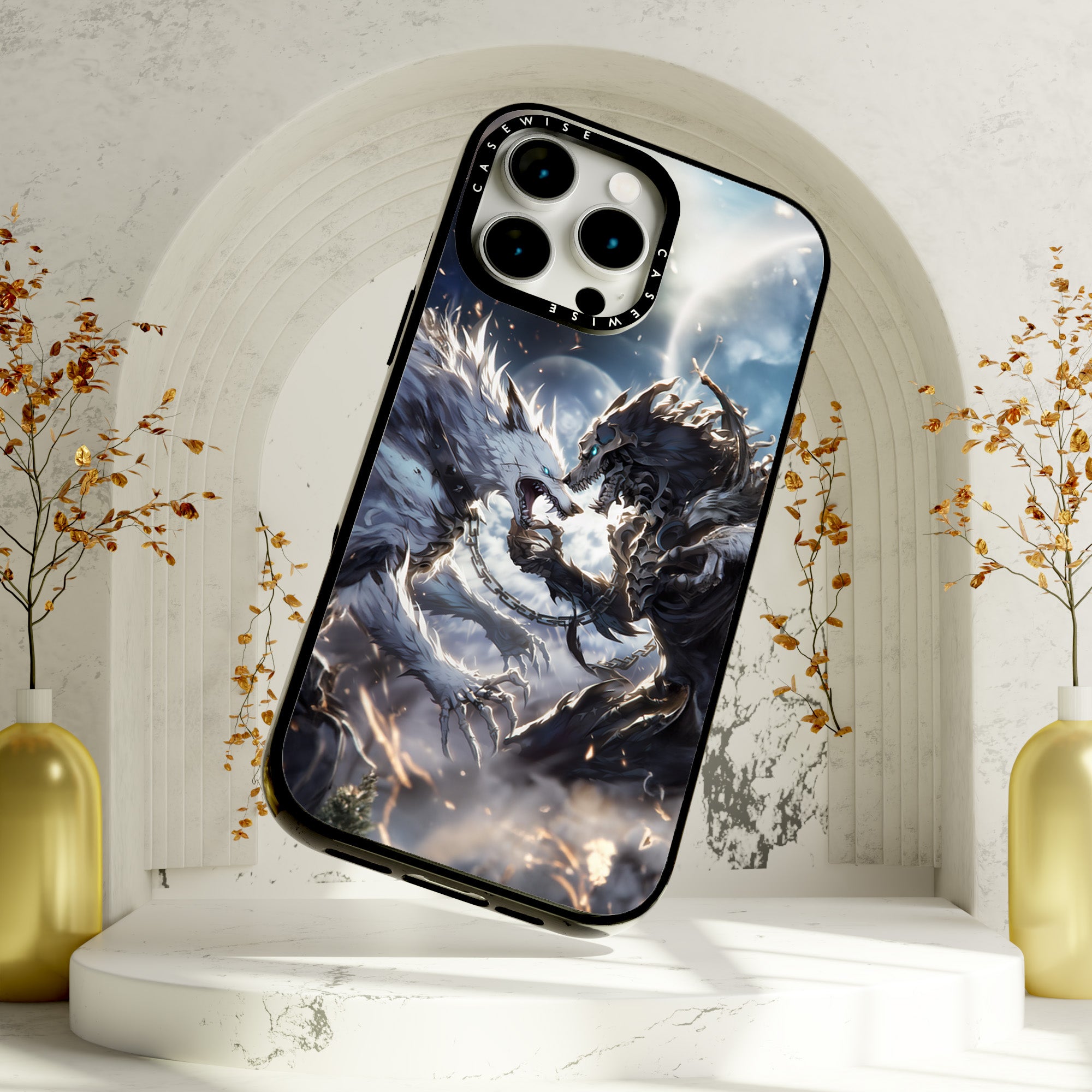 CASEWISE
CASEWISE