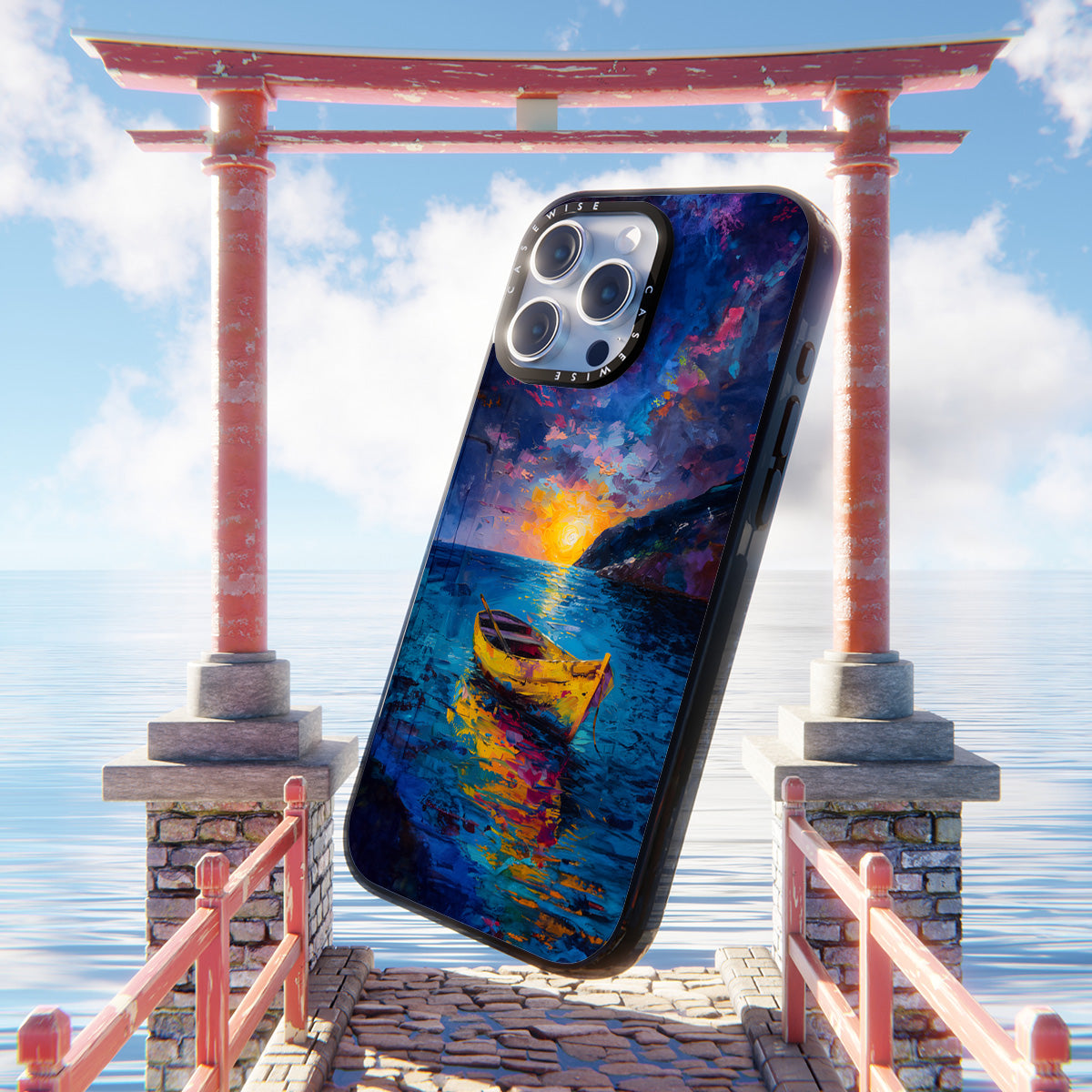 CASEWISE CASEWISE