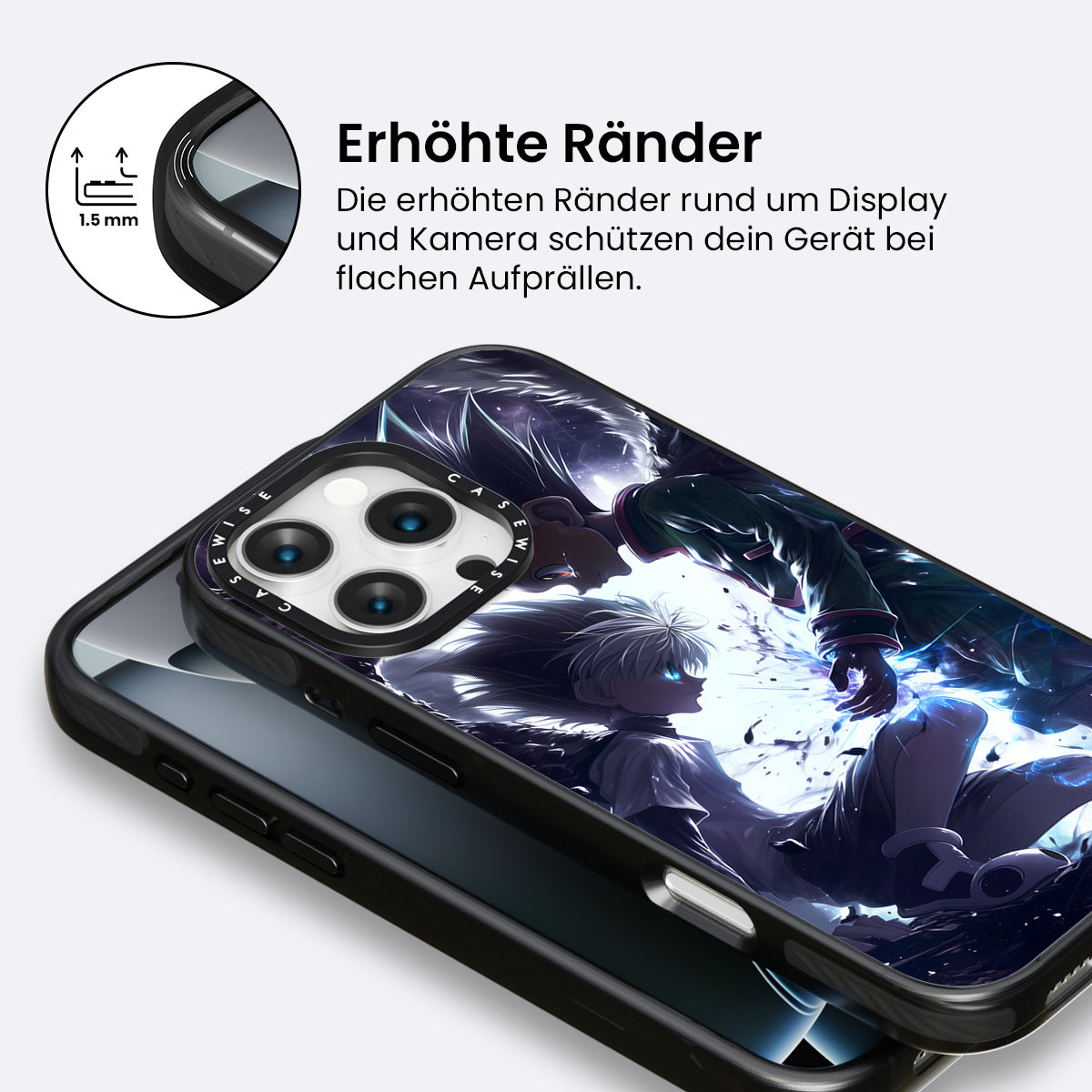 1.5 mm

Erhöhte Ränder

Die erhöhten Ränder rund um Display und Kamera schützen dein Gerät bei flachen Aufprällen.

CASEWISE CASEWISE