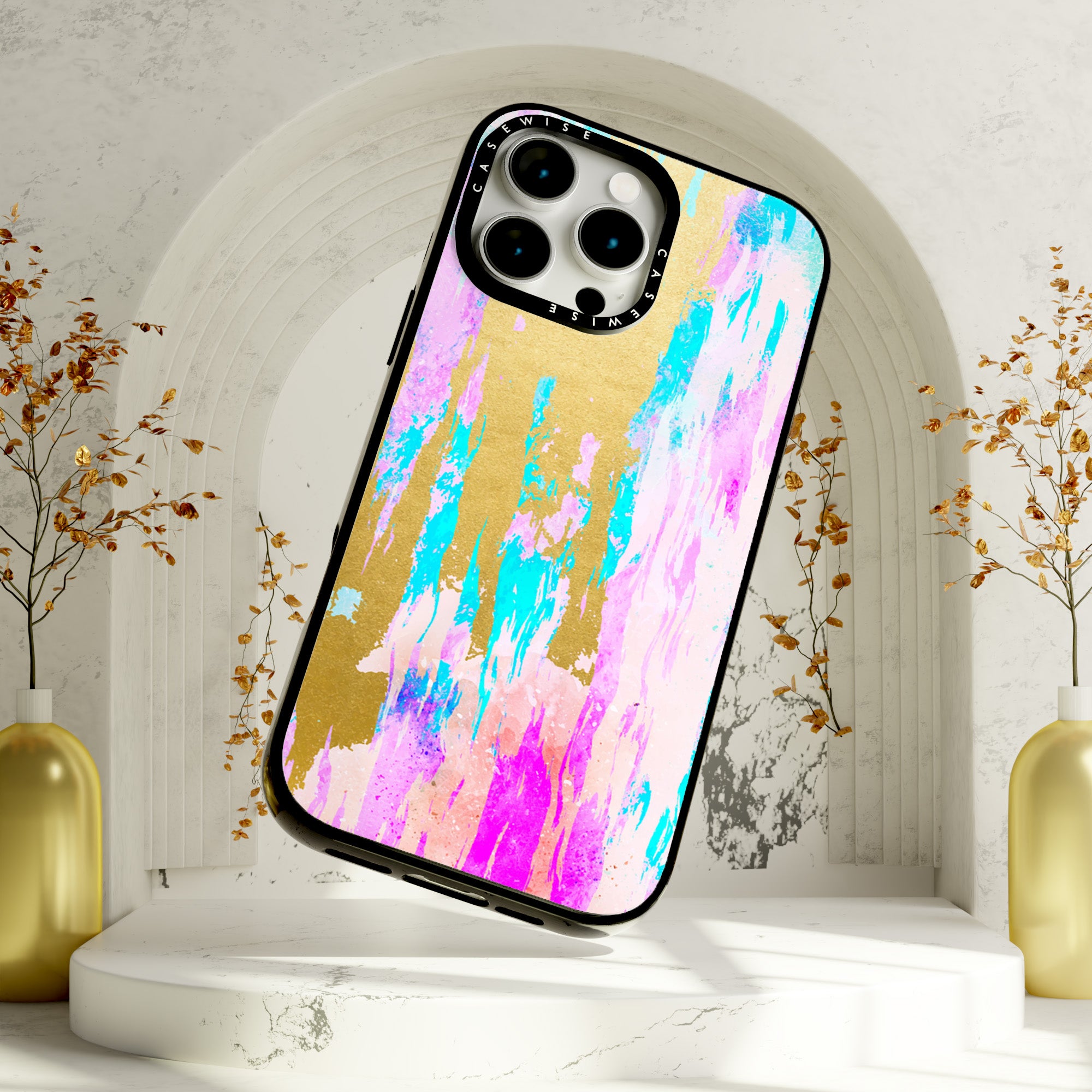 CASEWISE
CASEWISE