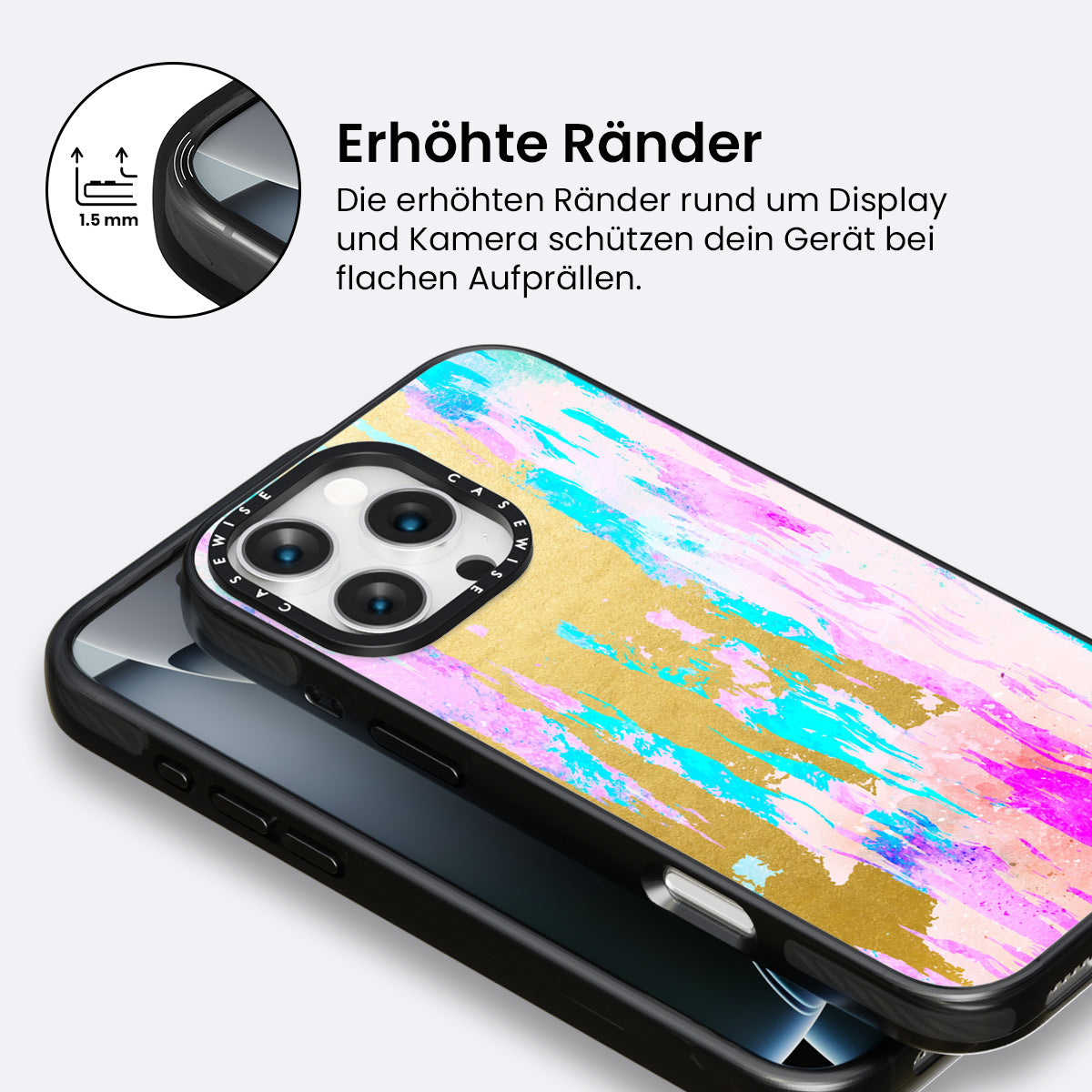 1.5 mm

Erhöhte Ränder

Die erhöhten Ränder rund um Display und Kamera schützen dein Gerät bei flachen Aufprällen.

CASEWISE CASEWISE