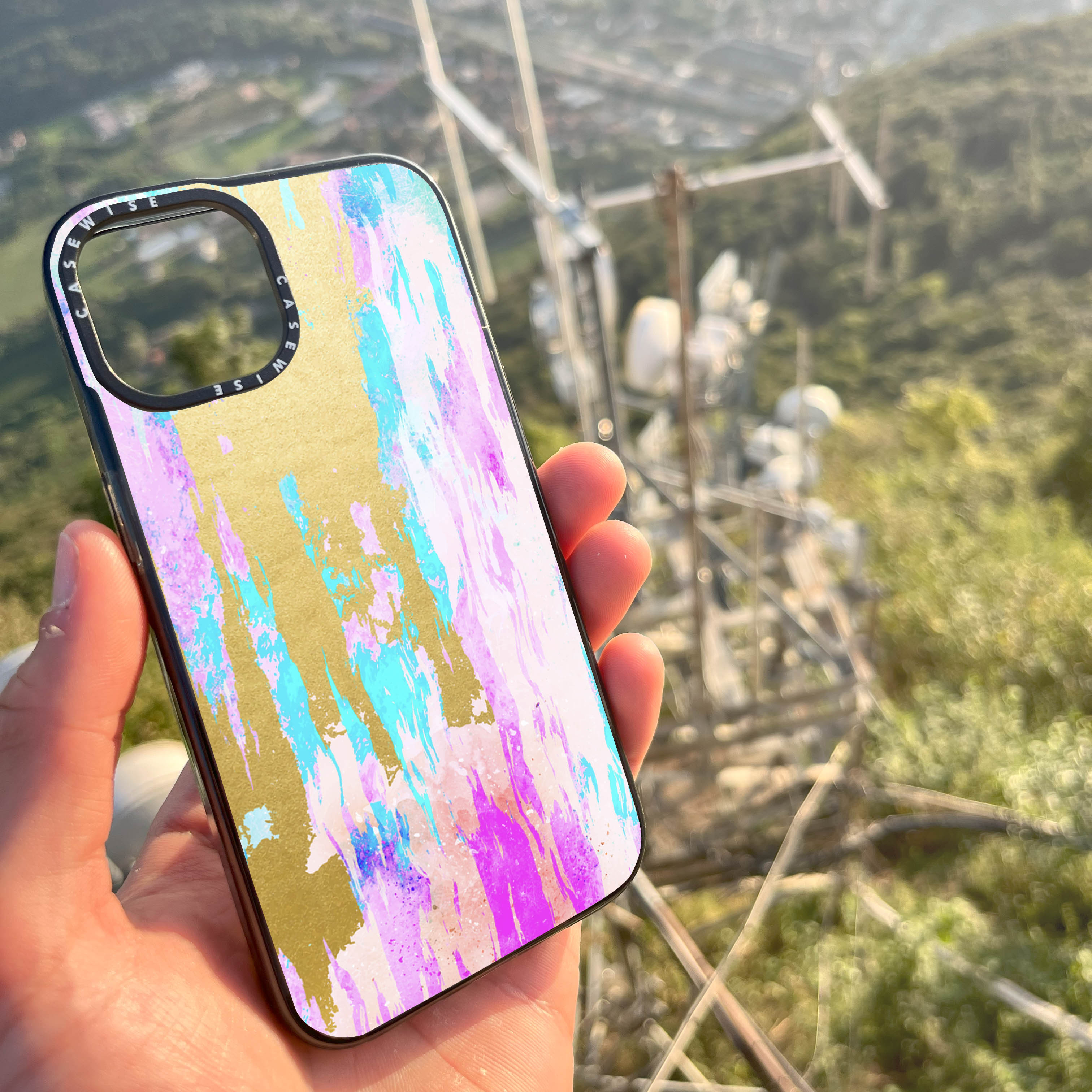 CASEWISE CASEWISE