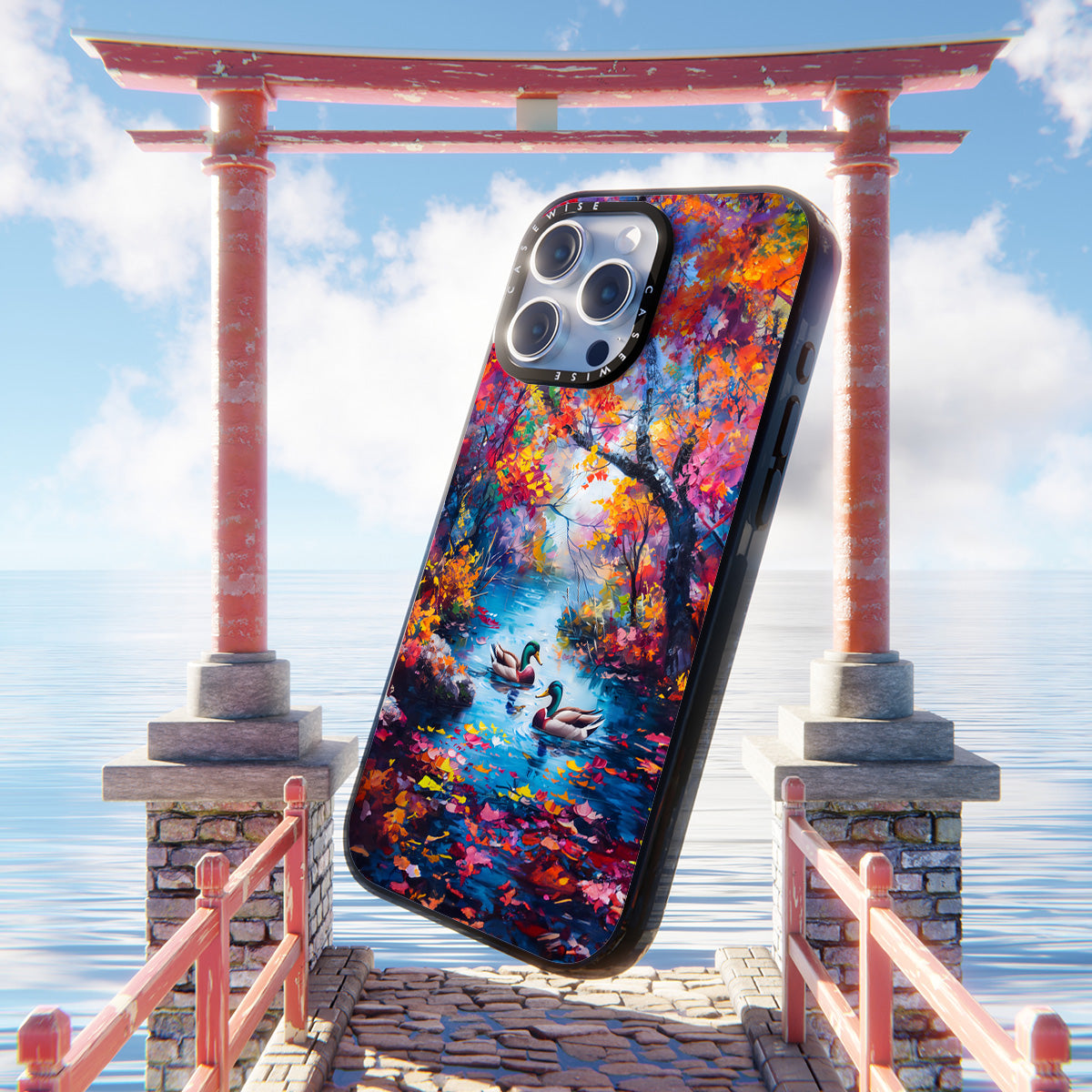 CASEWISE CASEWISE